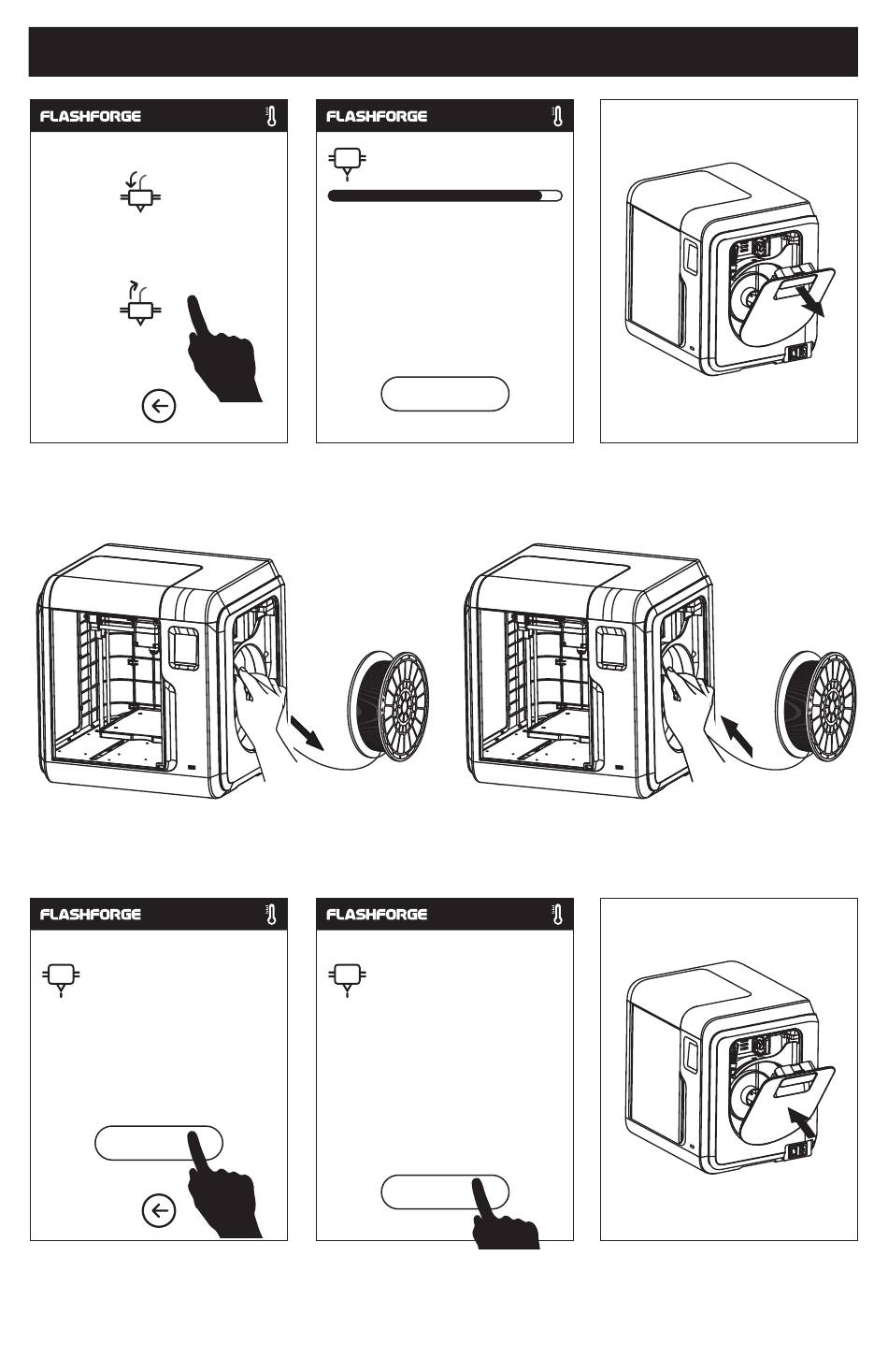 FLASHFORGE

FLASHFORGE

FLASHFORGE

FLASHFORGE