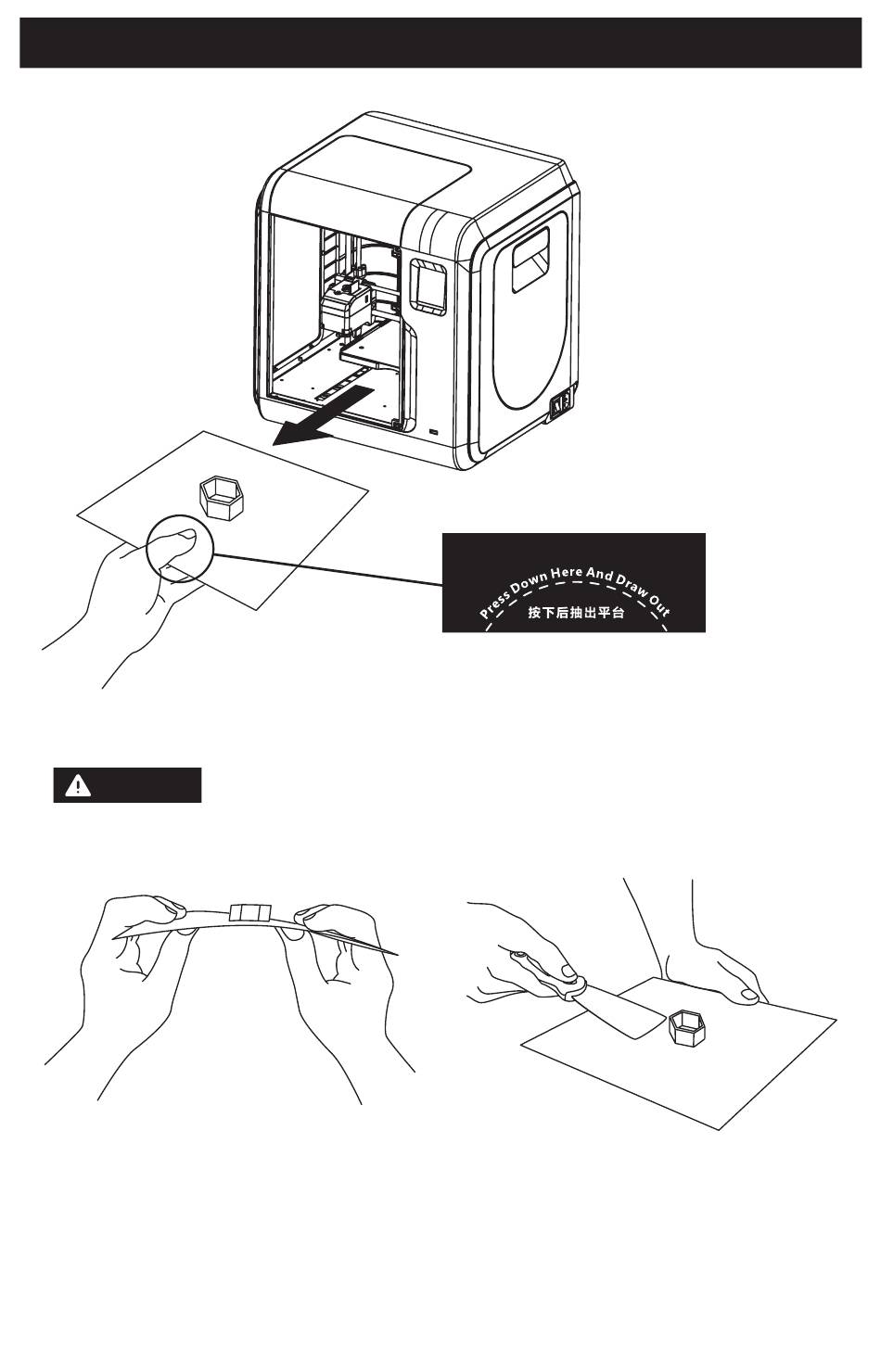 Press Down Here And Draw Out
按下后抽出平台