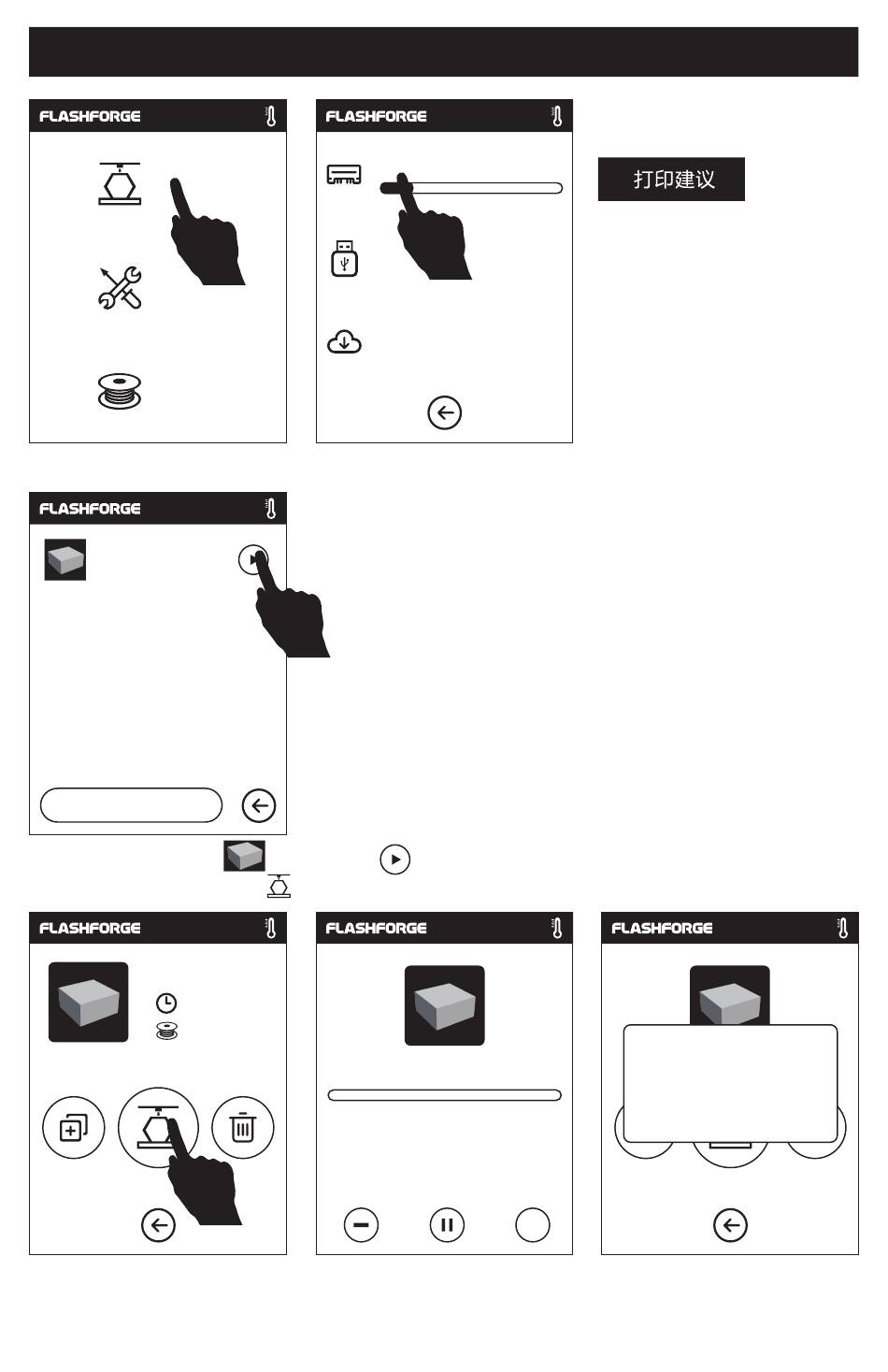 FLASHFORGE

FLASHFORGE

打印建议

FLASHFORGE

FLASHFORGE

FLASHFORGE

FLASHFORGE