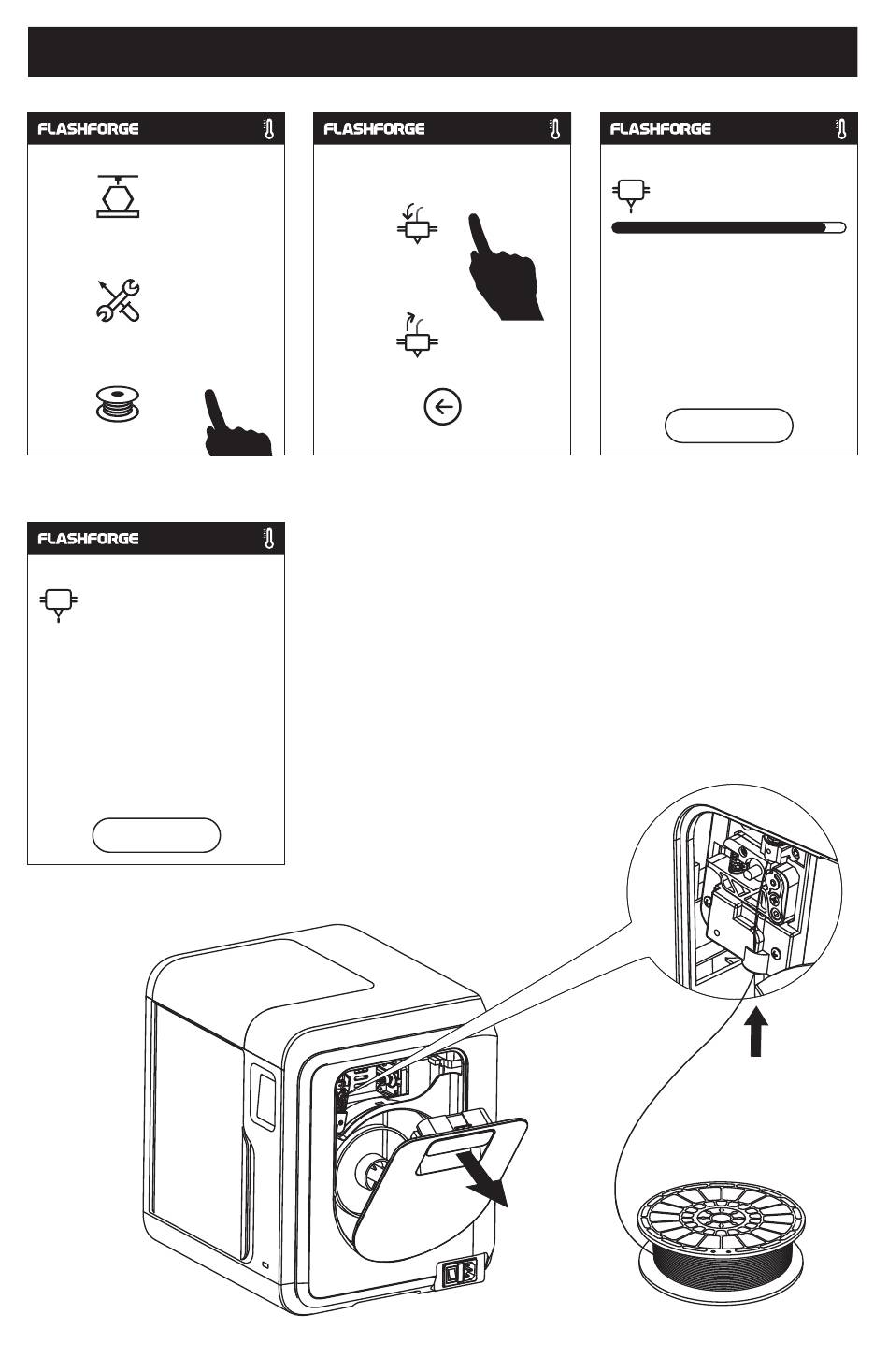 FLASHFORGE

FLASHFORGE

FLASHFORGE

FLASHFORGE