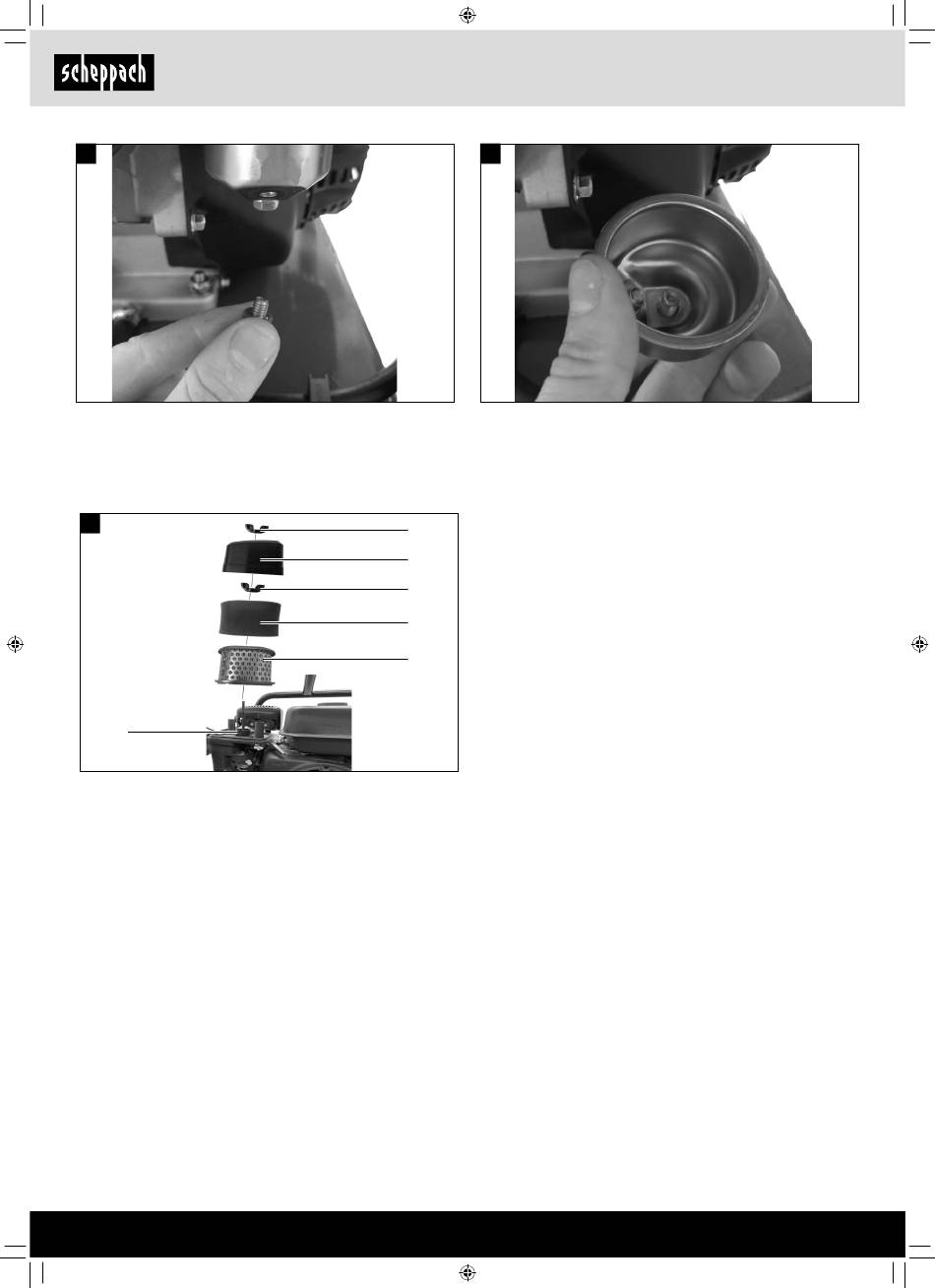 scheppach