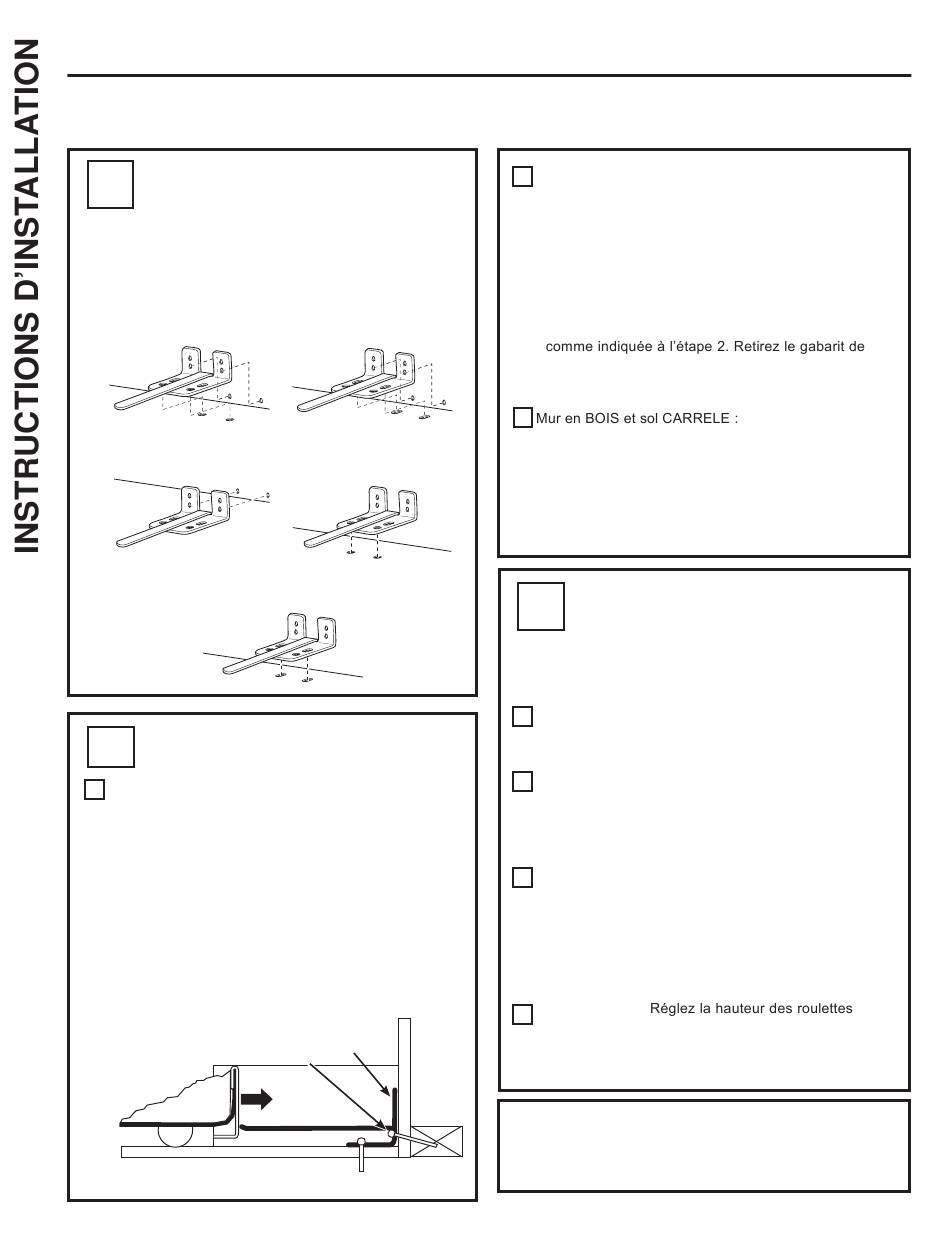 INSTRUCTIONS D'INSTALLATION

comme indiquée à l'étape 2. Retirez le gabarit de

Mur en BOIS et sol CARRELE :

Réglez la hauteur des roulettes