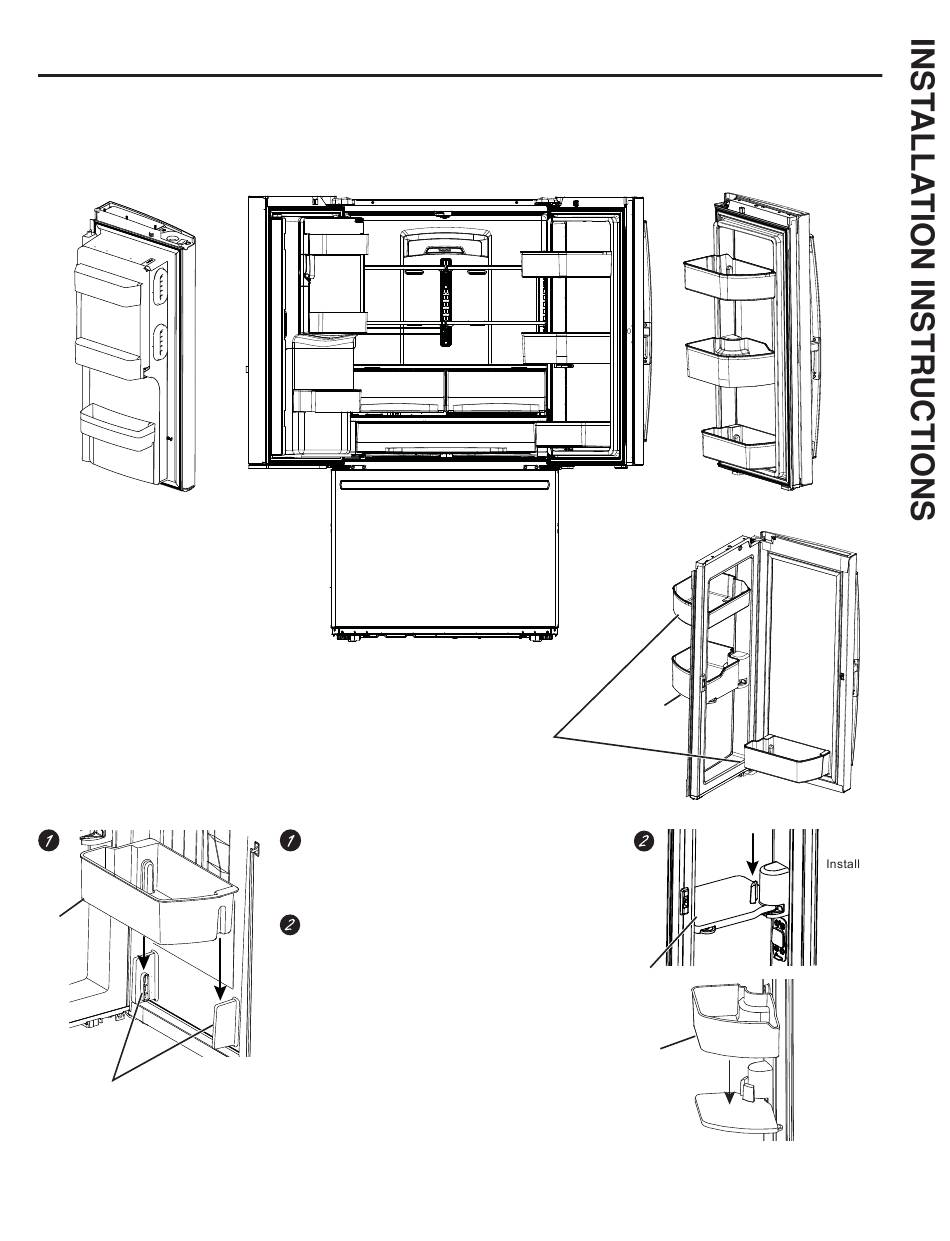 INSTALLATION INSTRUCTIONS

1

1

2

2

Install