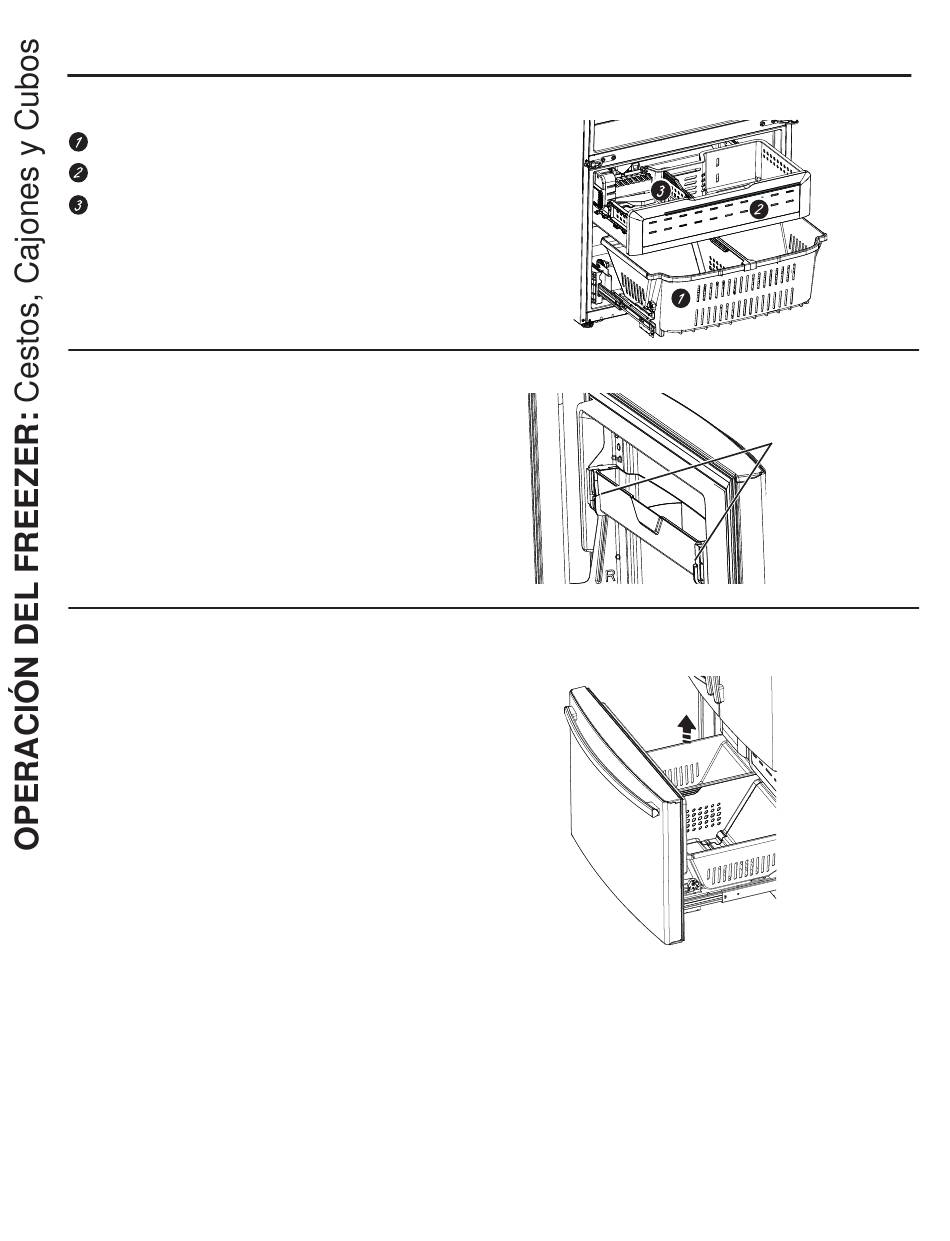 OPERACIÓN DEL FREEZER: Cestos, Cajones y Cubos

1
2
3

3
2
1

R