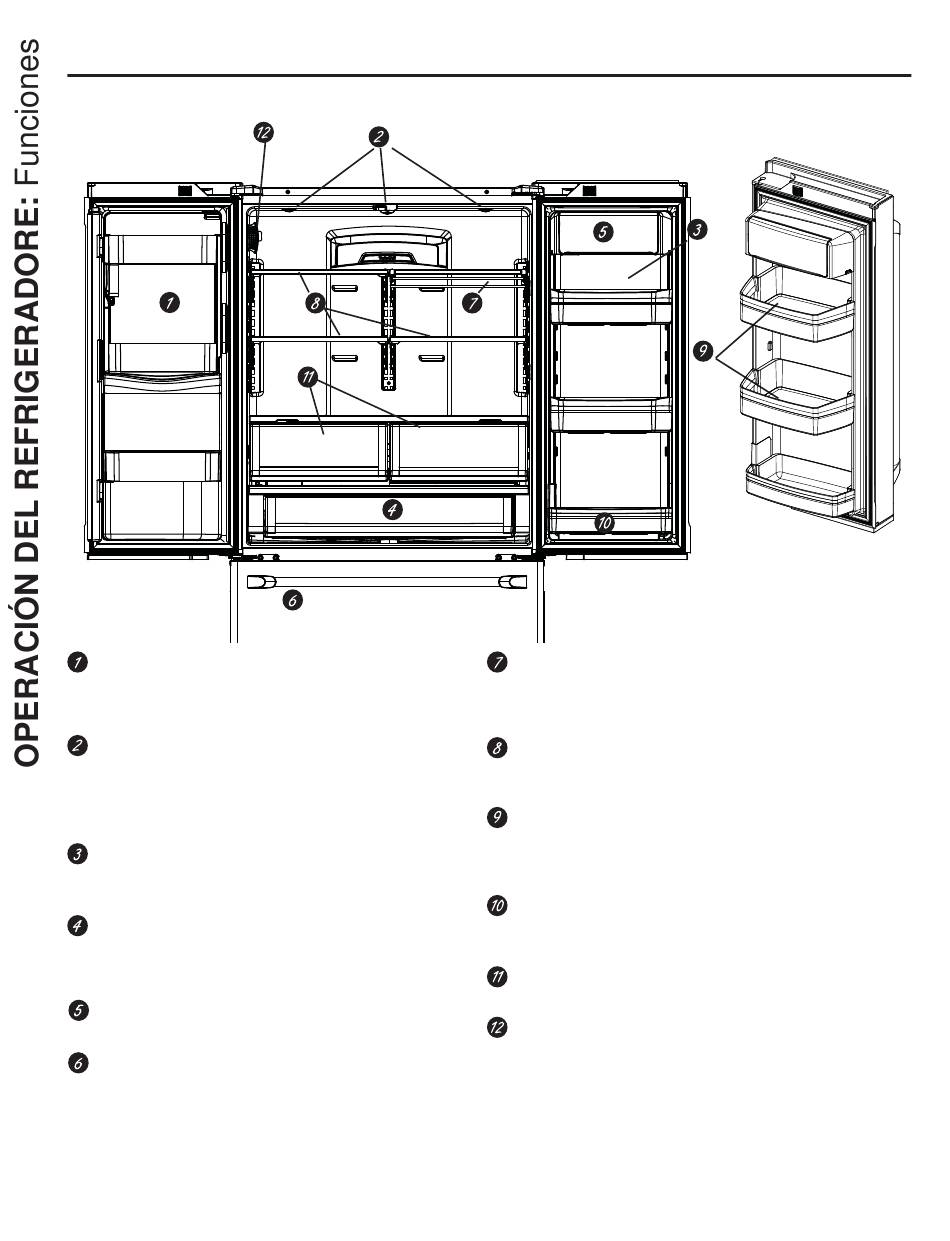 OPERACIÓN DEL REFRIGERADORE: Funciones

12
2
5
3
1
8
7
9
11
4
10
6

1
2
3
4
5
6
7
8
9
10
11
12