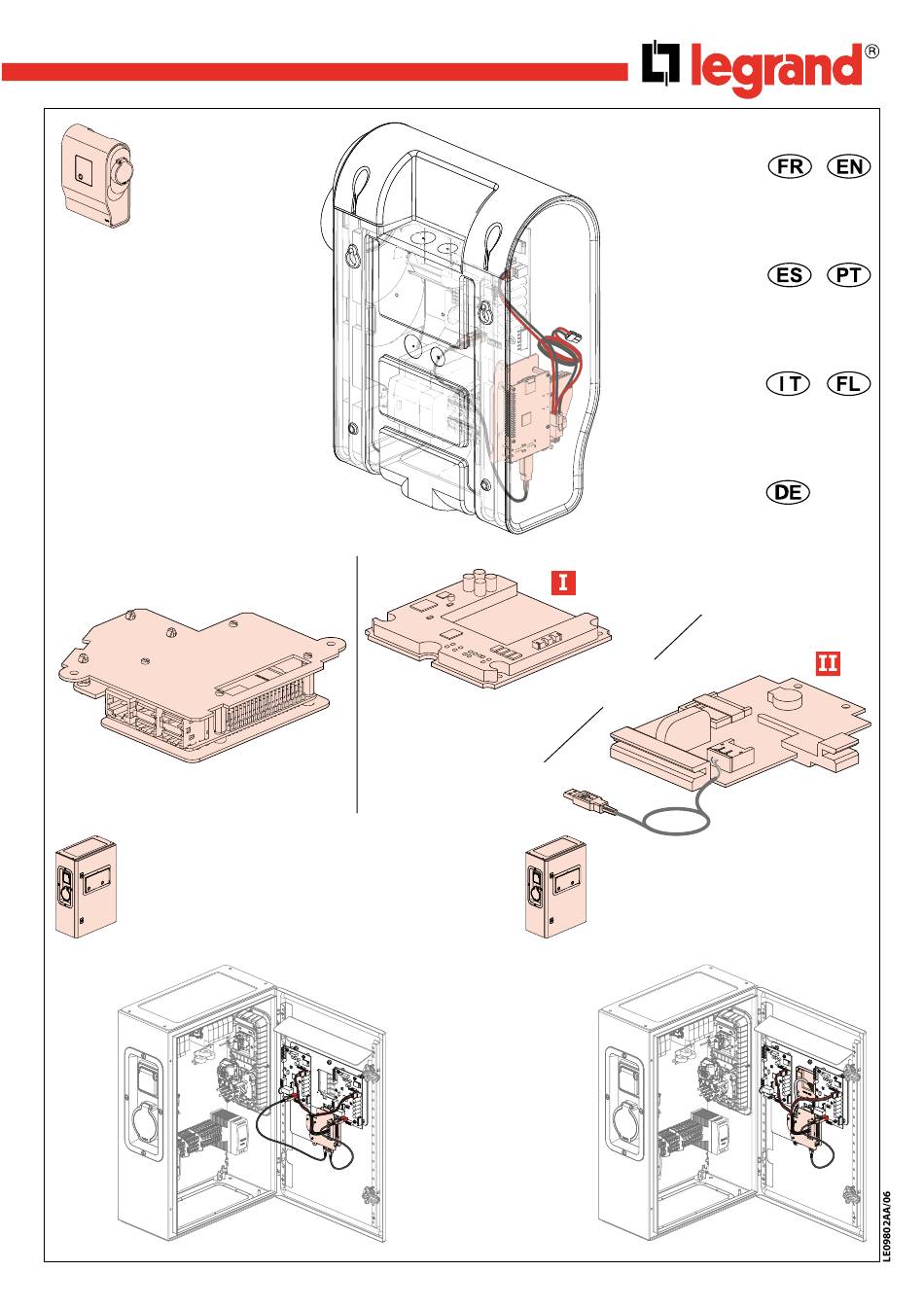 legrand®

FR EN

ES PT

IT FL

DE

I

II

LE09802AA/06