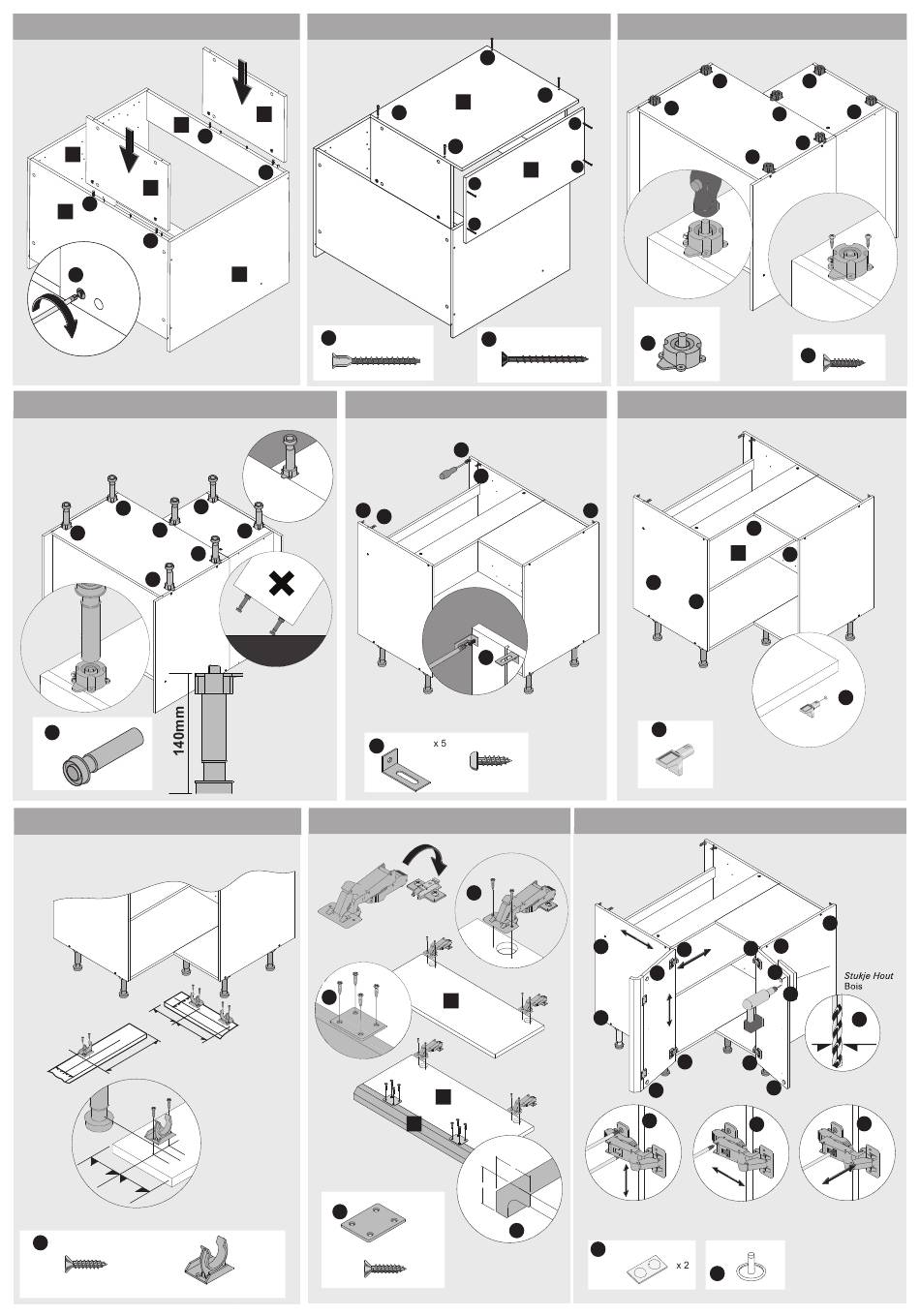 140mm

x 5

Stukje Hout
Bois

x 2