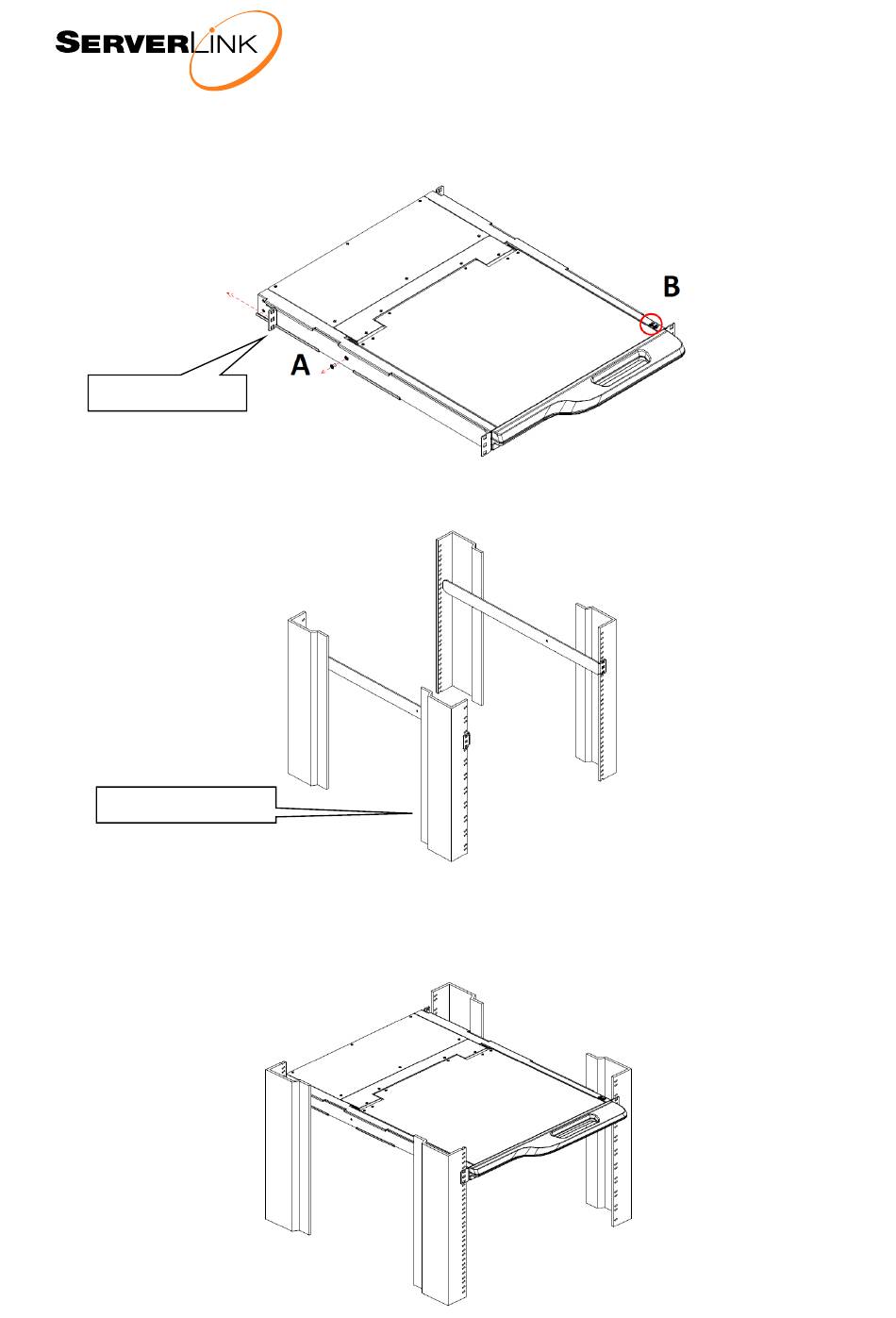 SERVERLINK

B

A