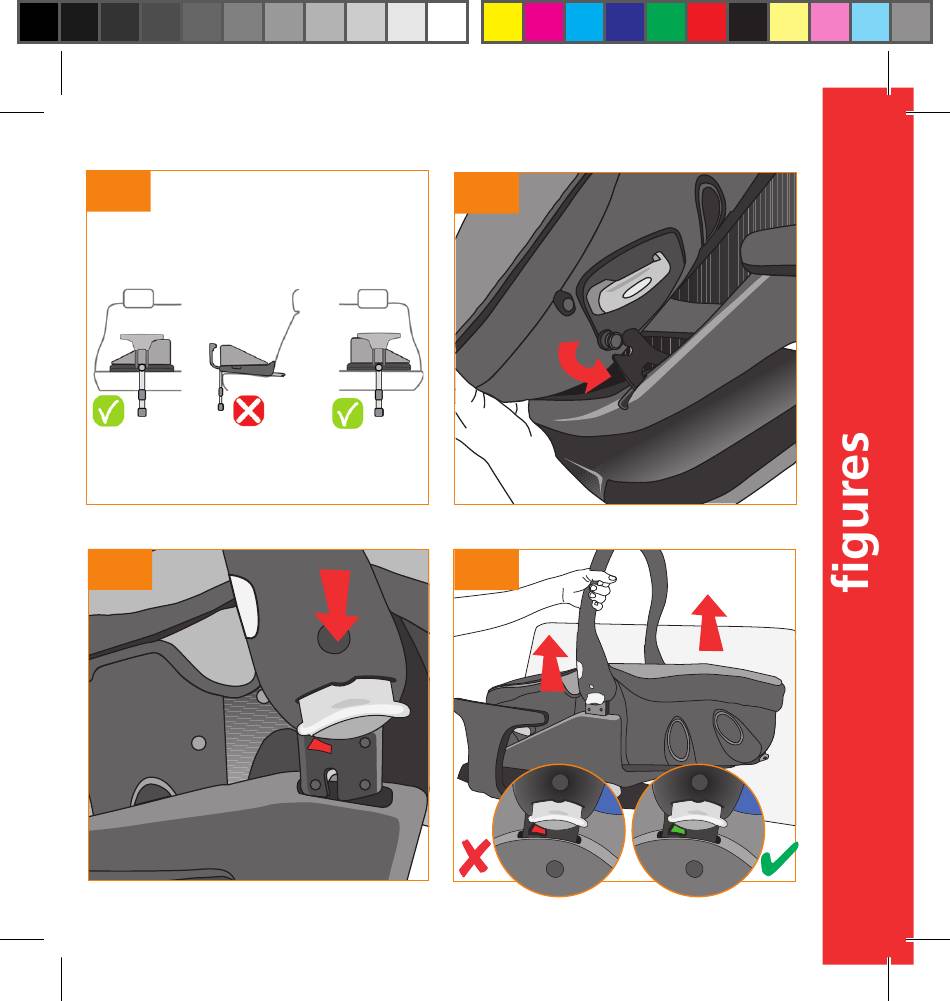 figures