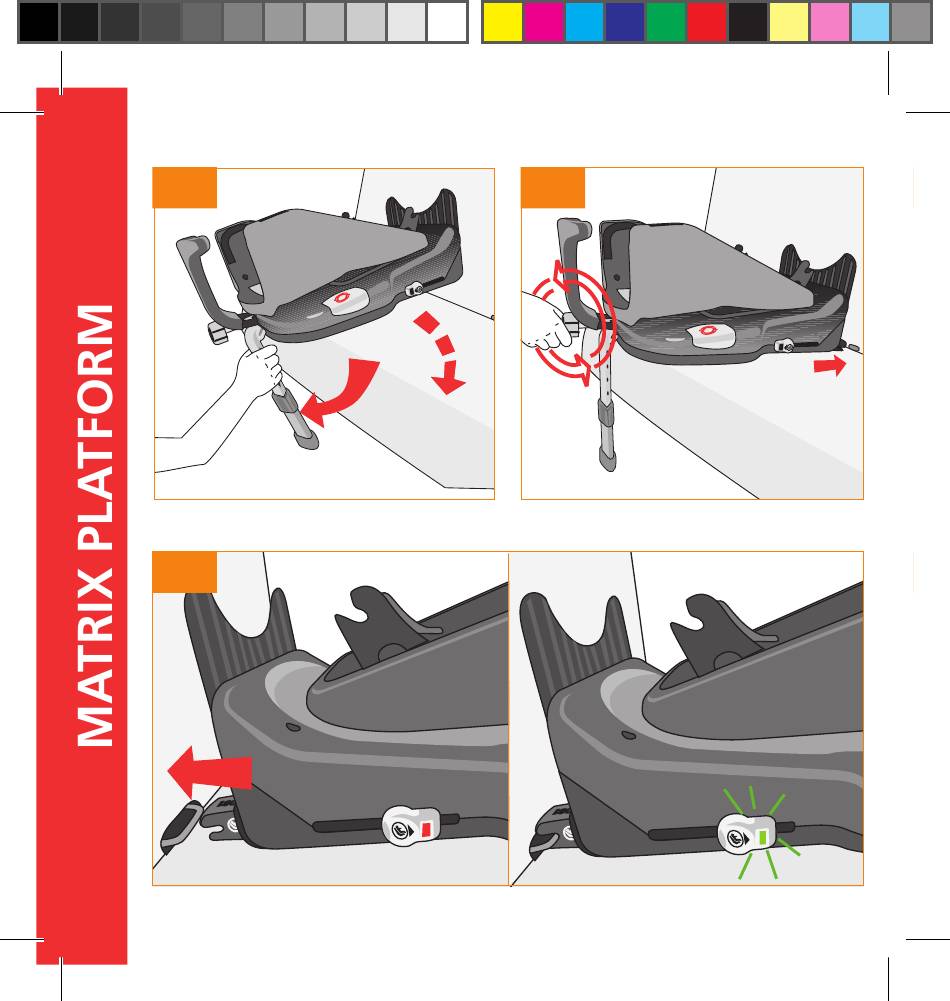 MATRIX PLATFORM