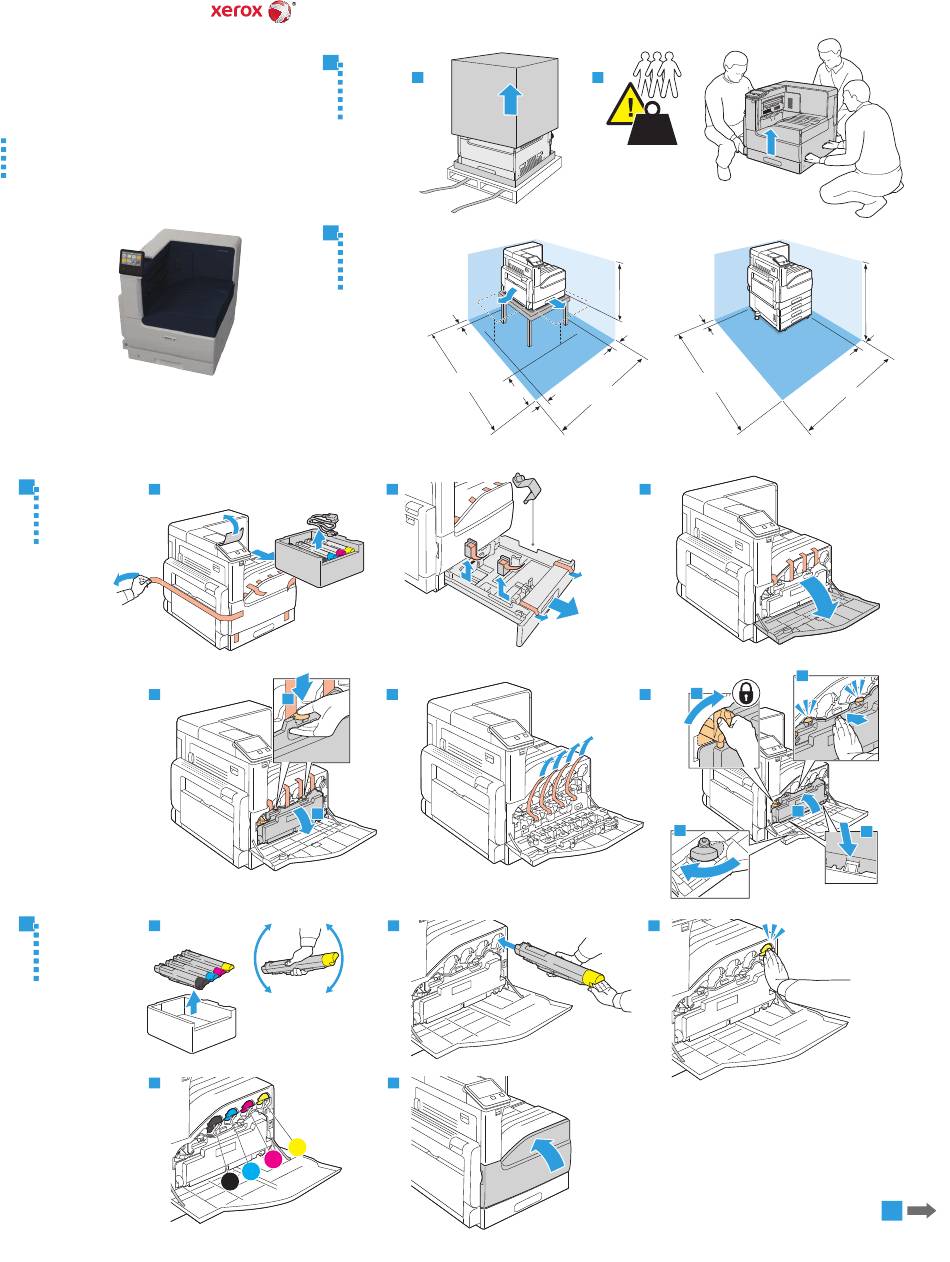 xerox