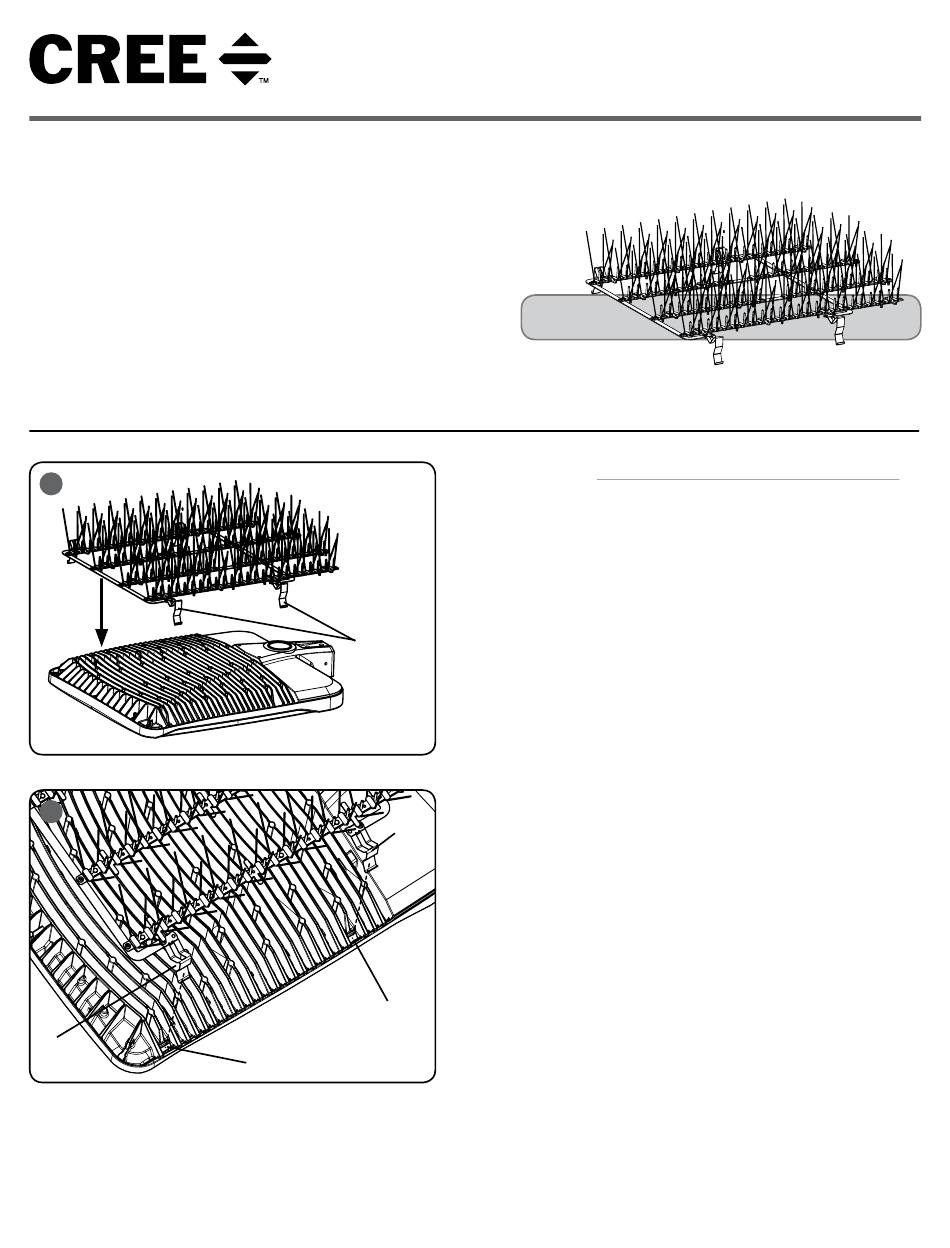 CREE ™