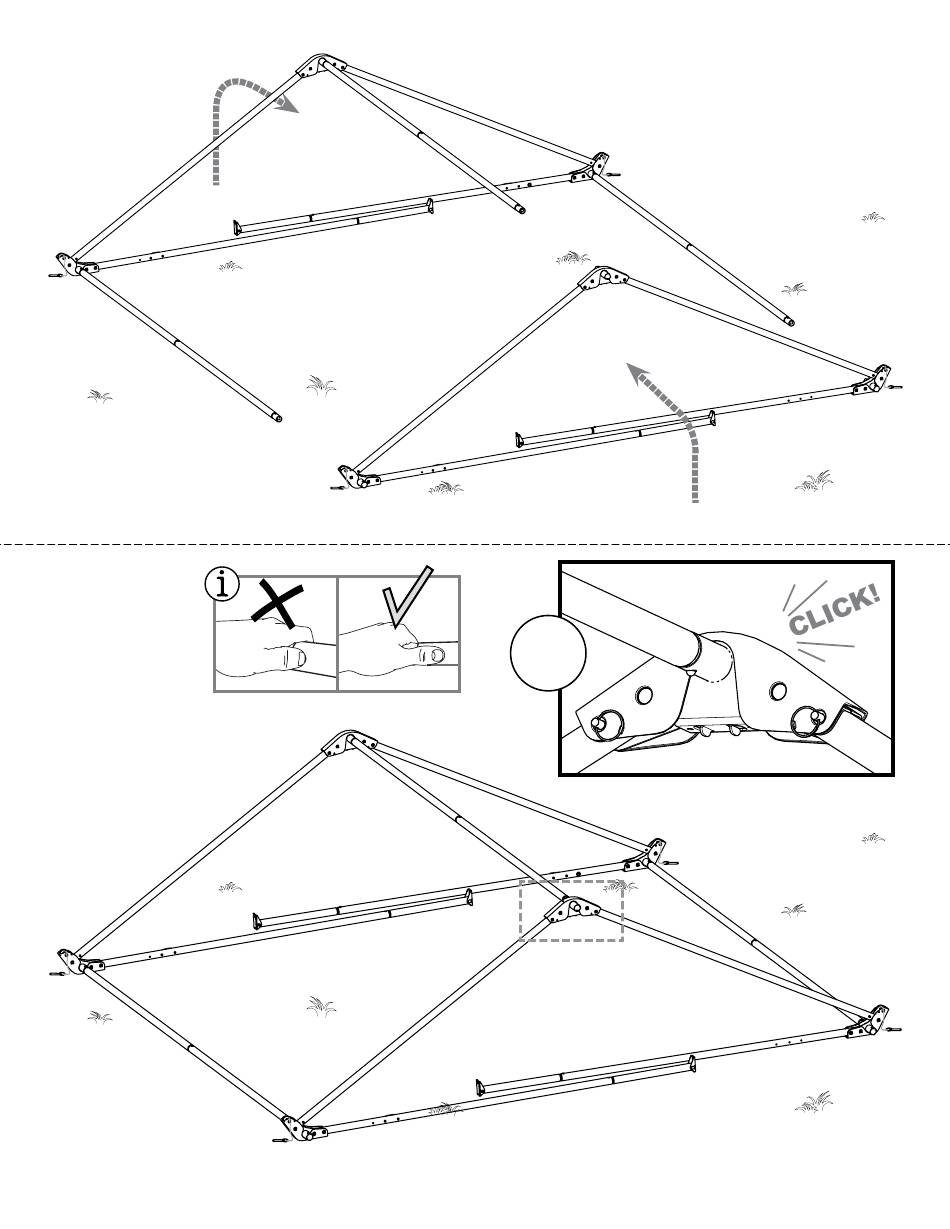 i

CLICK!