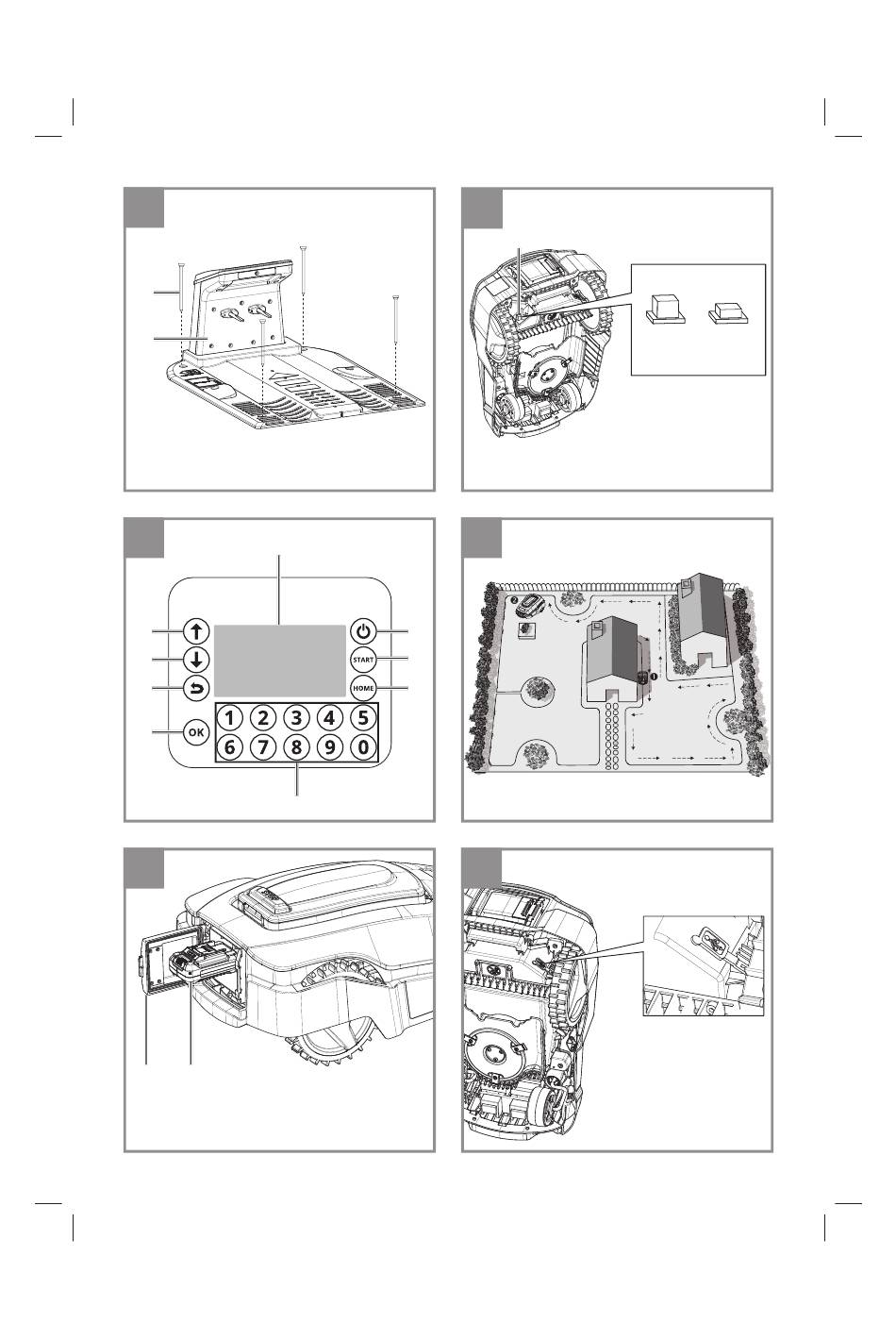 START
HOME
OK
1 2 3 4 5
6 7 8 9 0
2
1