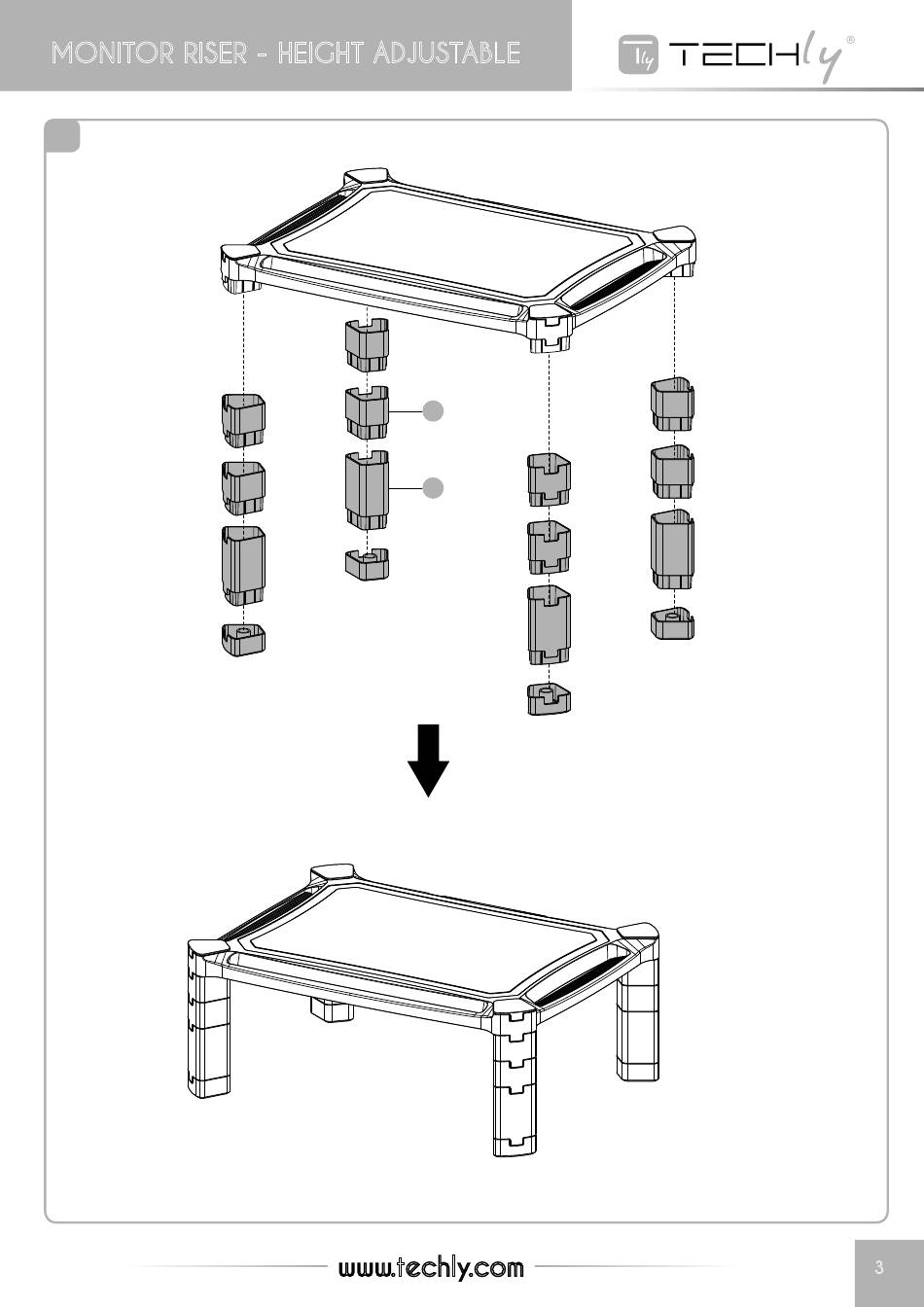 MONITOR RISER - HEIGHT ADJUSTABLE

Tly TECHly®

www.techly.com

3