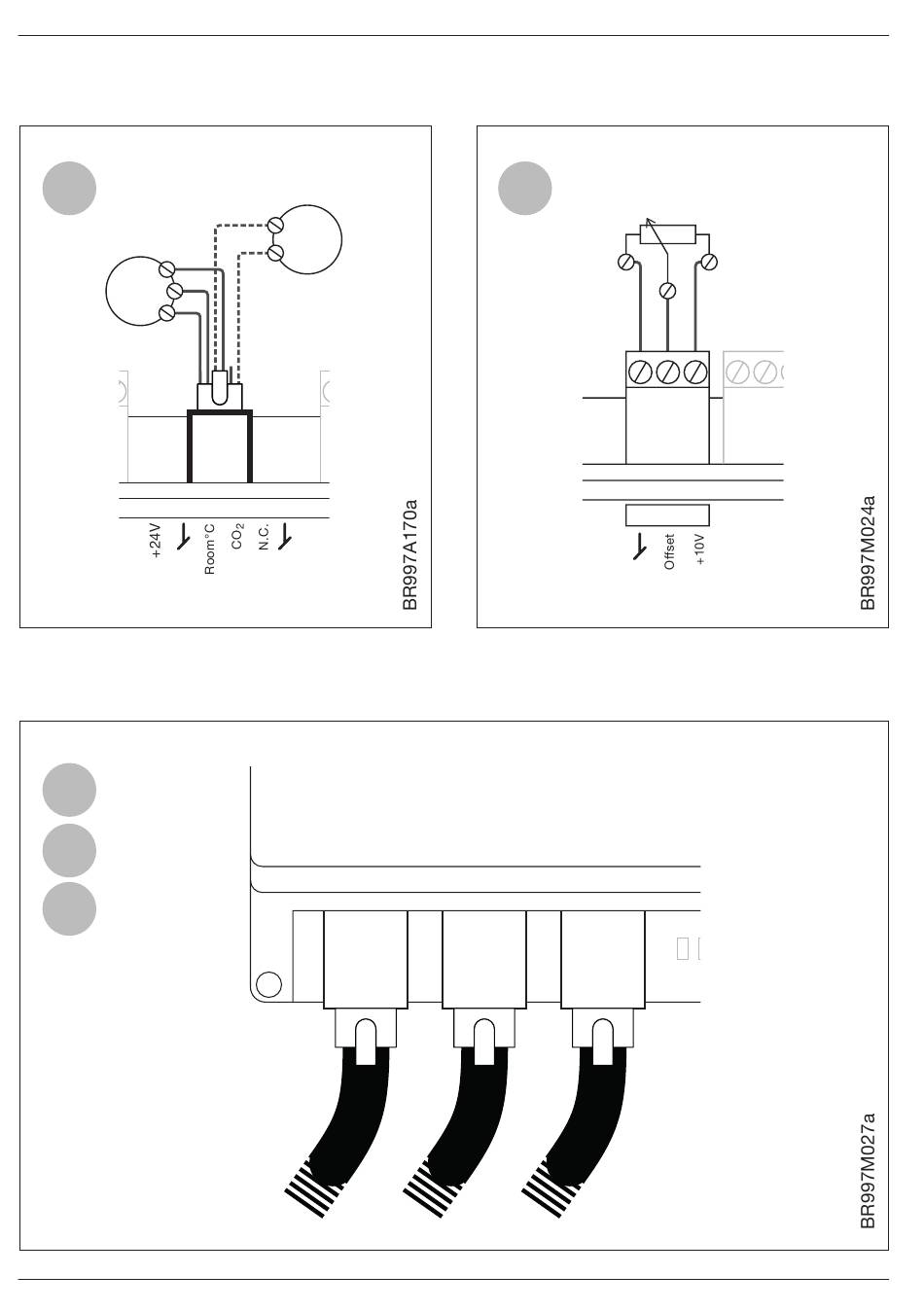 +24V
Room°C
$CO_2$
N.C.
BR997A170a

Offset
+10V
BR997M024a

BR997M027a