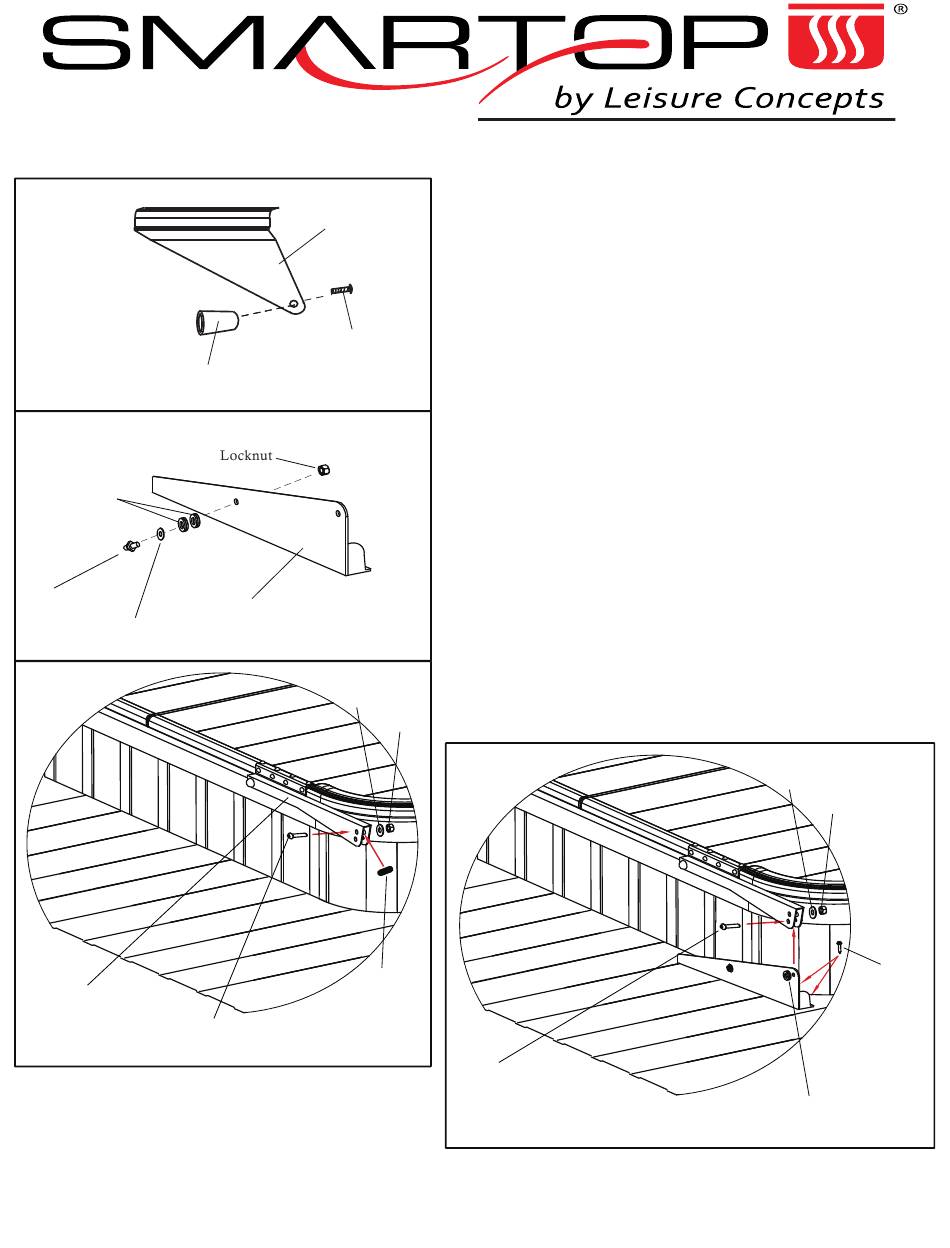 SMARTOP®
by Leisure Concepts

Locknut