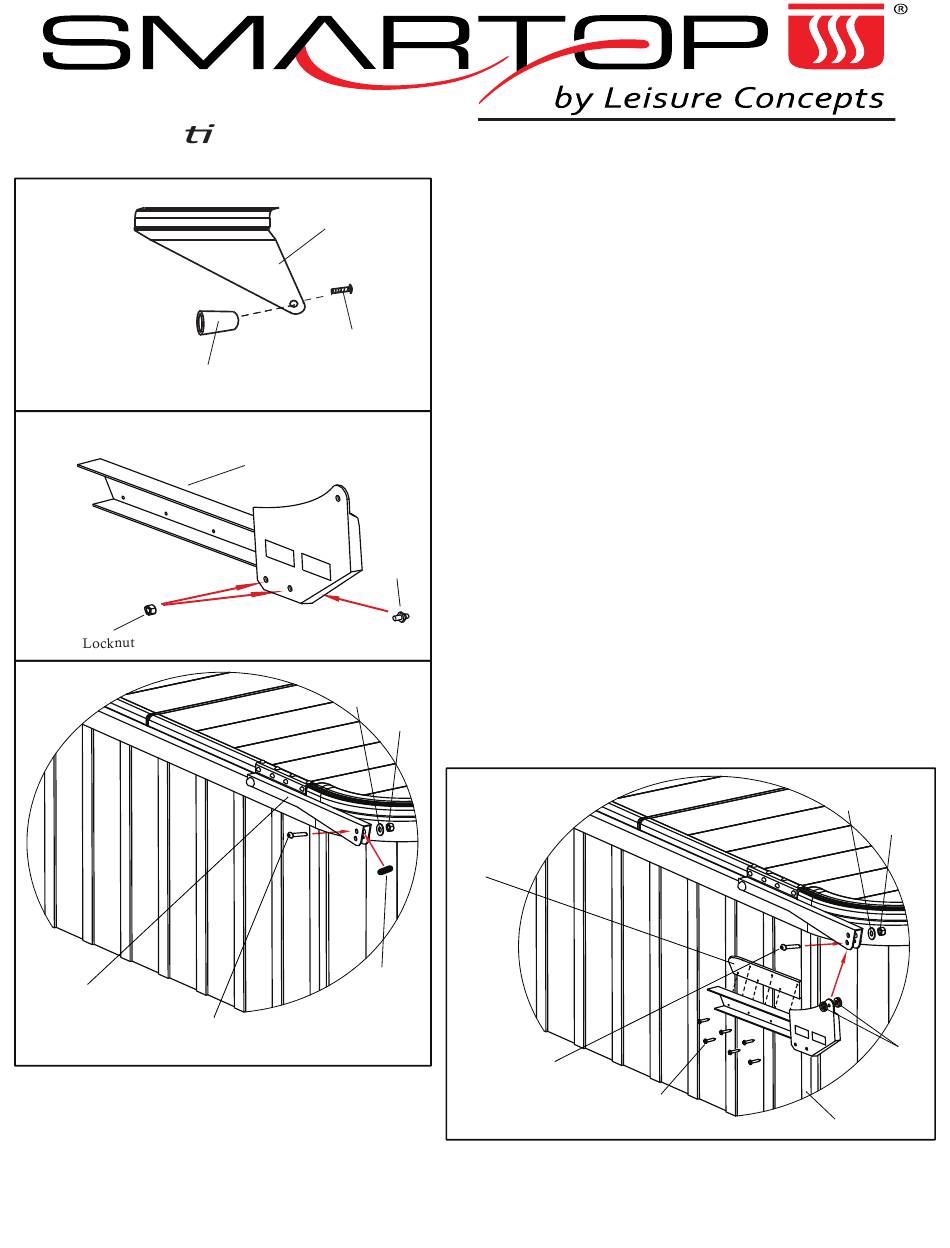 SMARTOP®

by Leisure Concepts

ti

Locknut