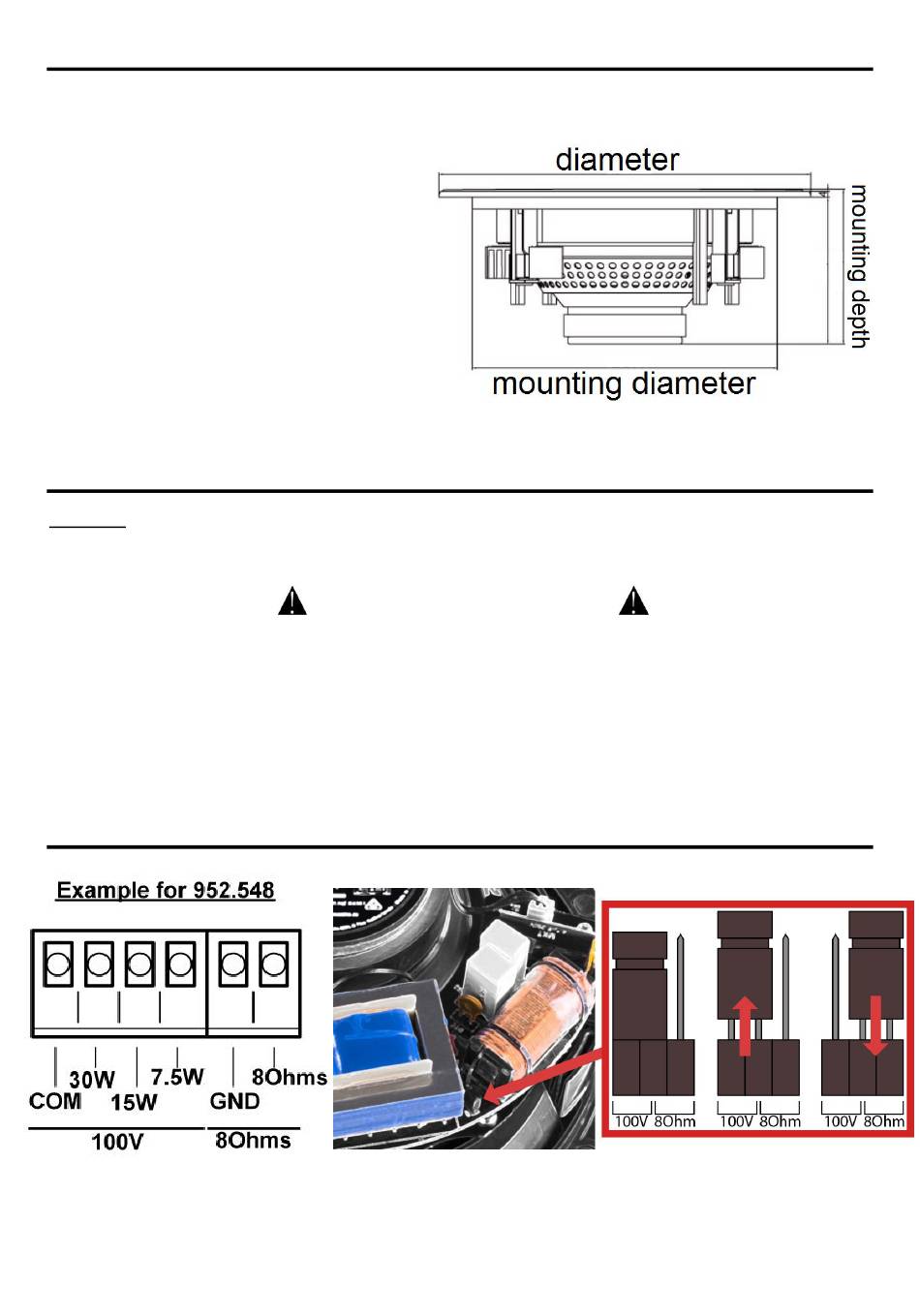 diameter

mounting depth

mounting diameter

Example for 952.548

30W

7.5W

8Ohms

COM

15W

GND

100V

8Ohms

100V 8Ohm

100V 8Ohm

100V 8Ohm