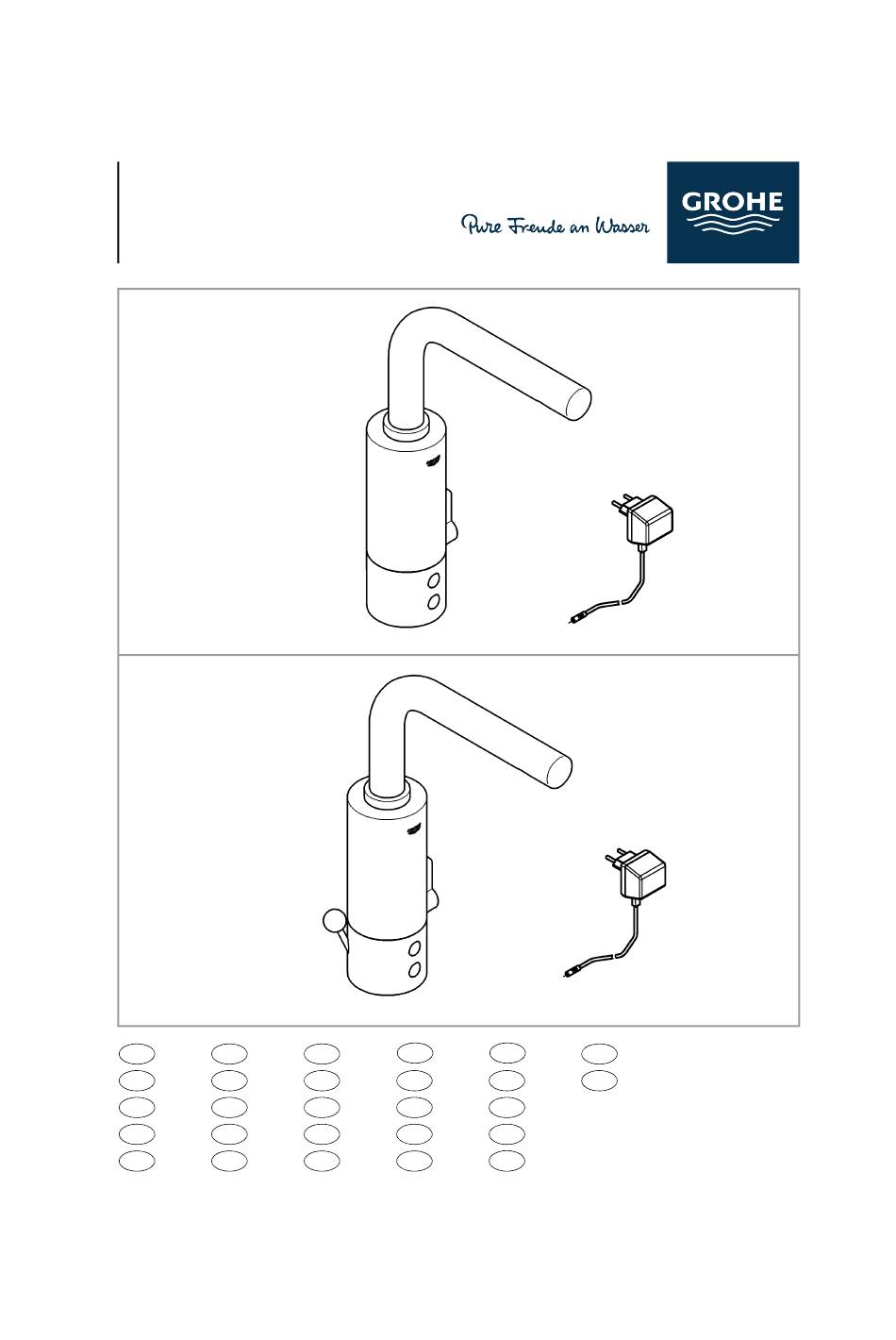 Pure Freude an Wasser

GROHE