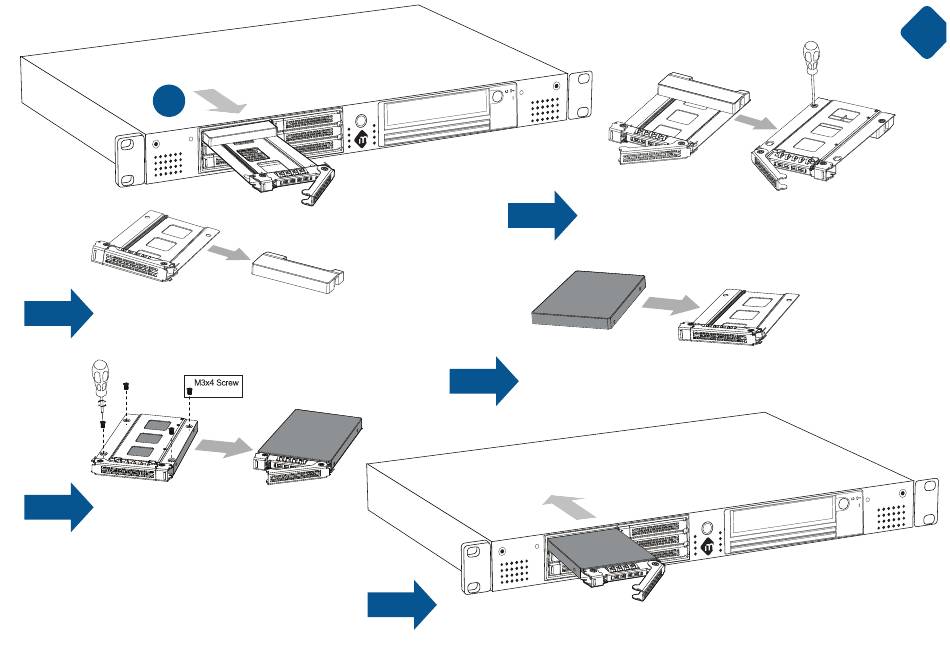 M3x4 Screw