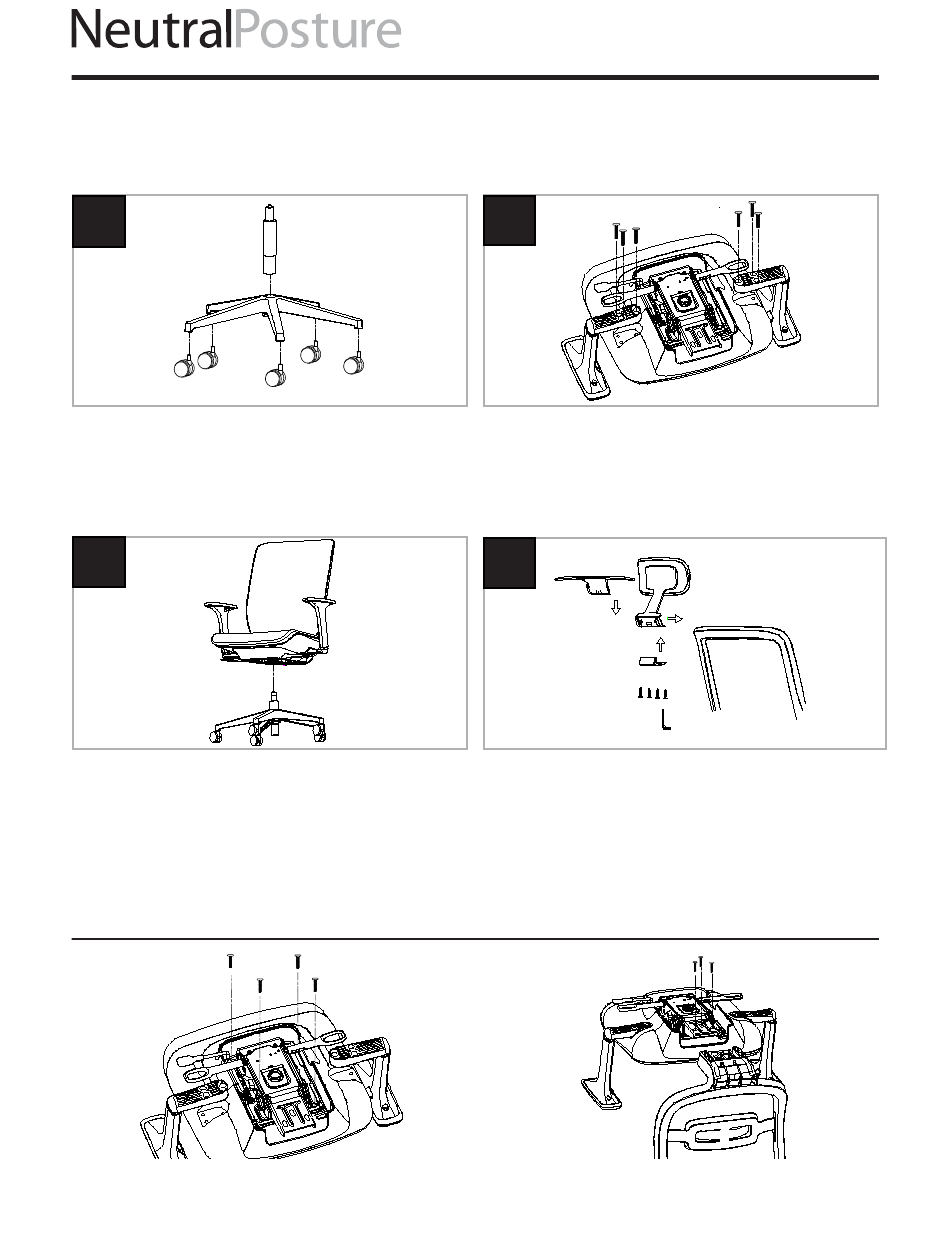 NeutralPosture