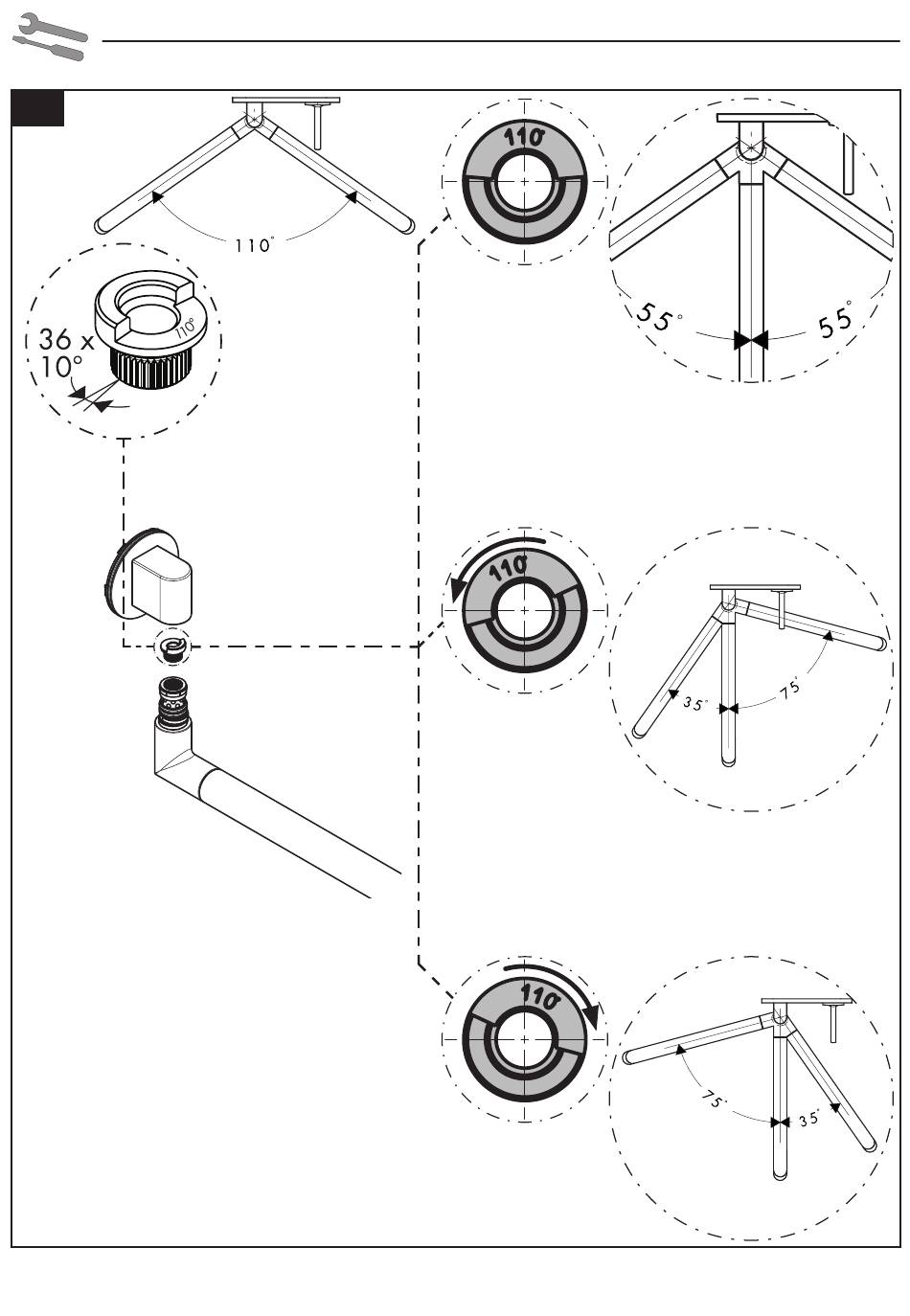 110°

36 x 10°

110°

110°

55°

55°

110°

35°

75°

110°

75°

35°