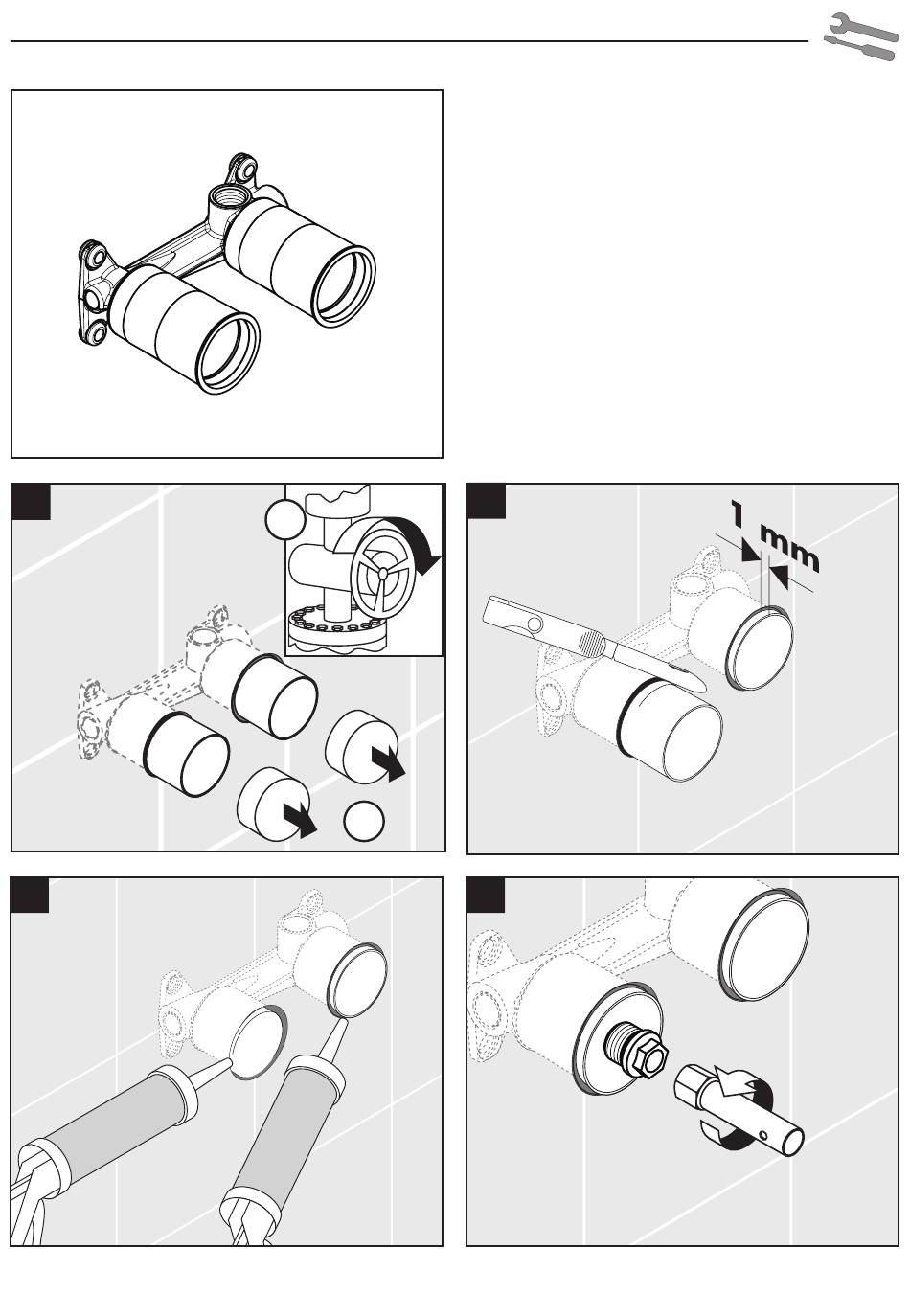 1 mm