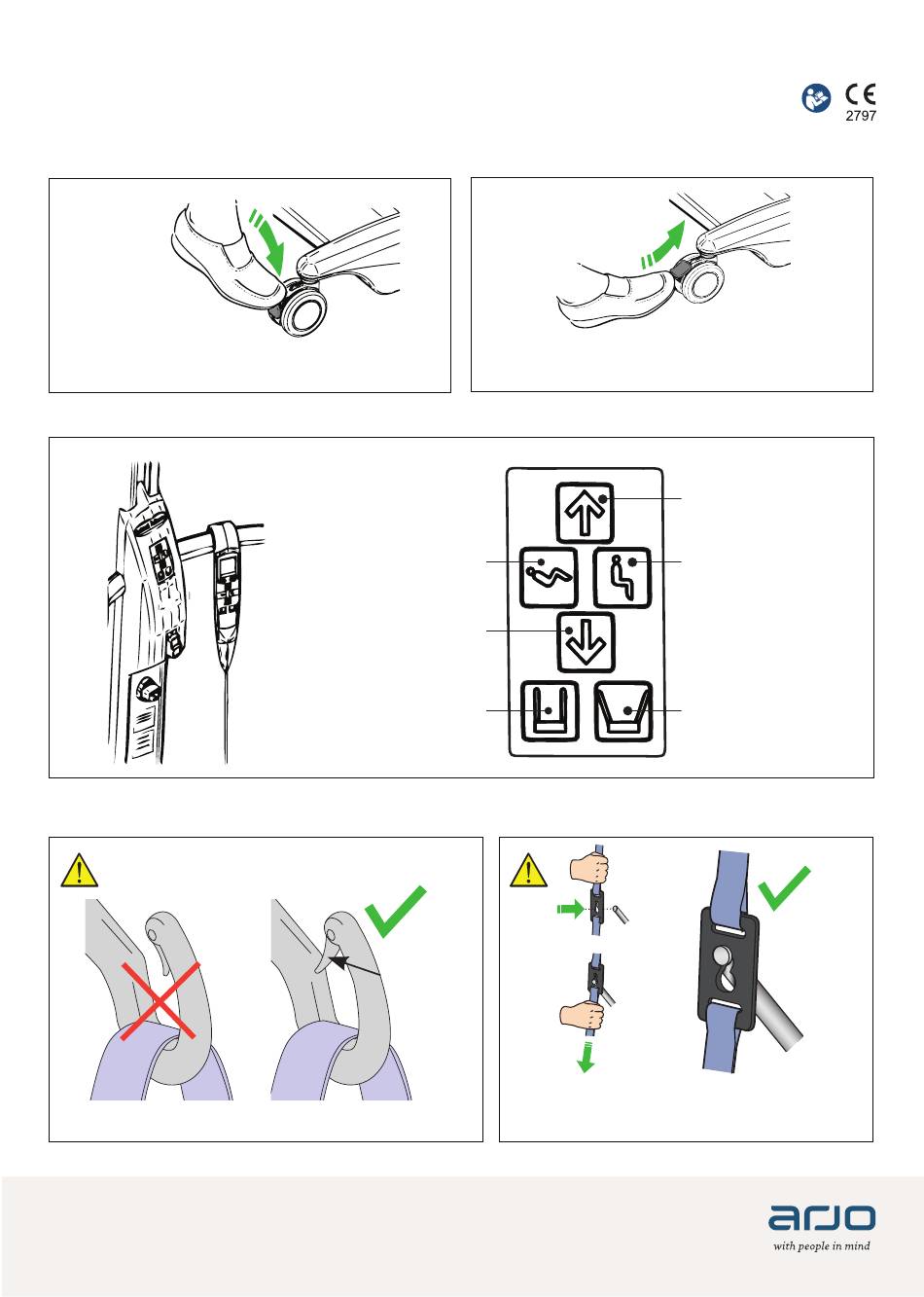 CE
2797

arjo
with people in mind