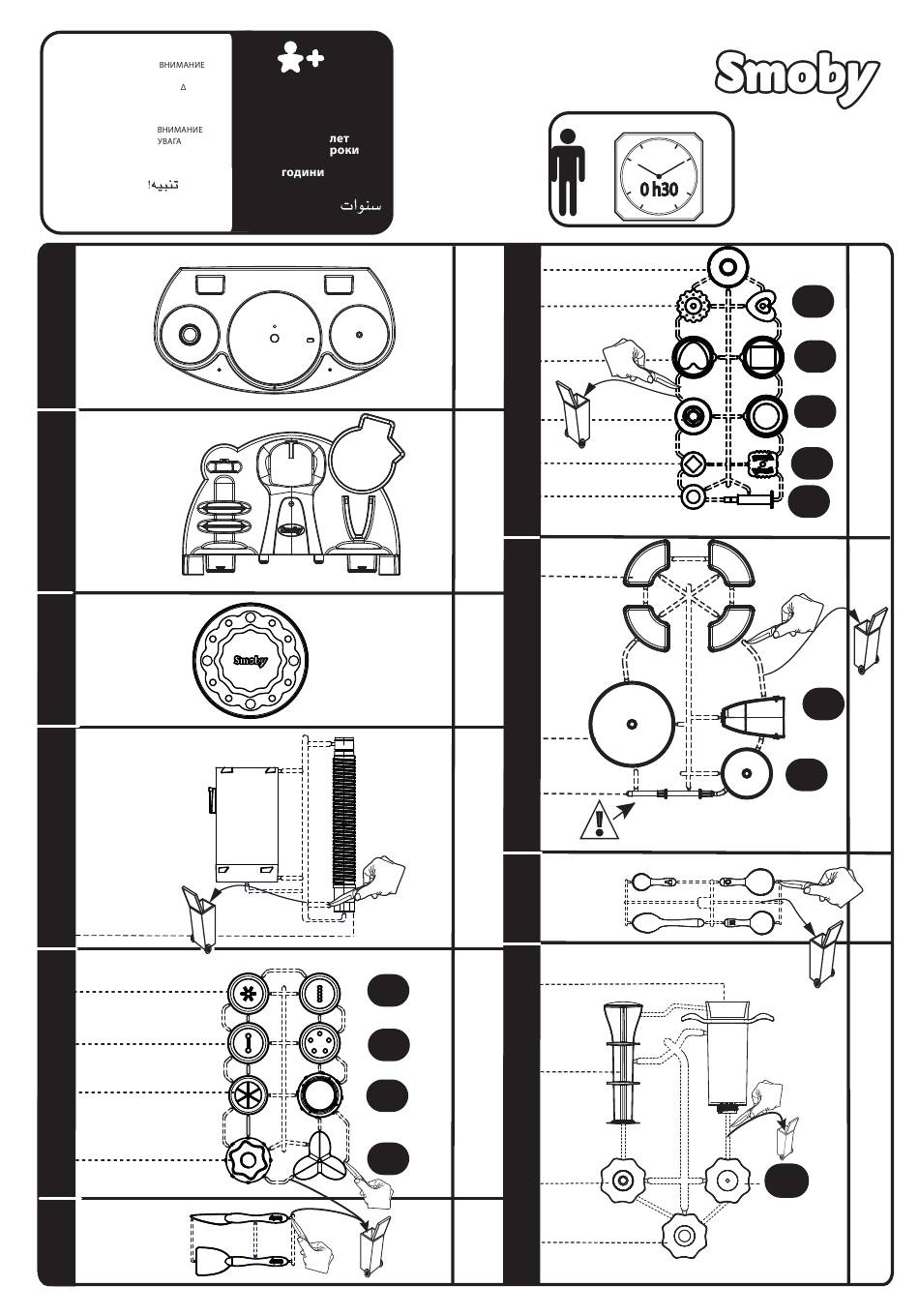 ВНИМАНИЕ

Δ

ВНИМАНИЕ
УВАГА

تنبيه!

лет
роки

години

سنوات

Smoby

0 h30

Smoby

Smoby