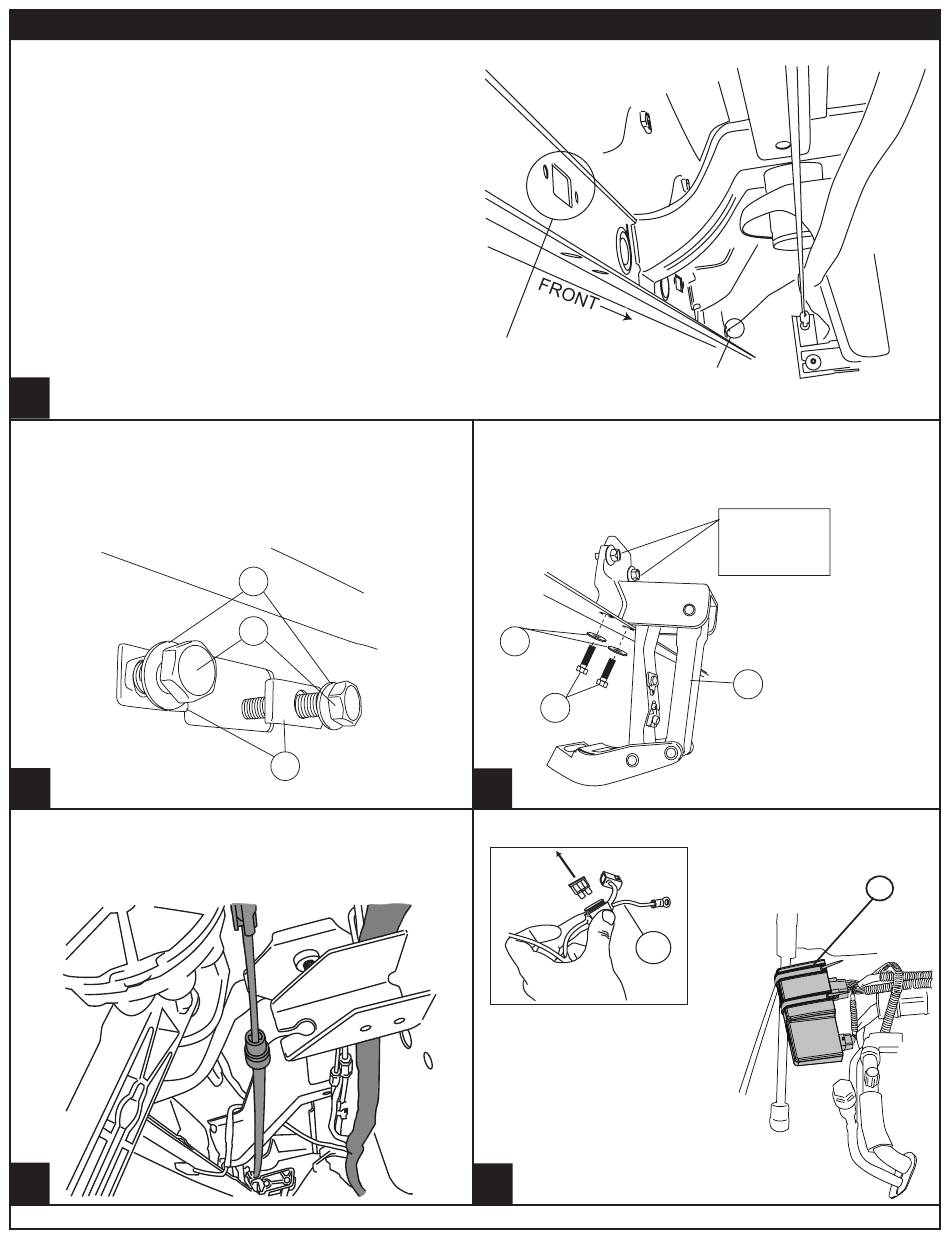 FRONT