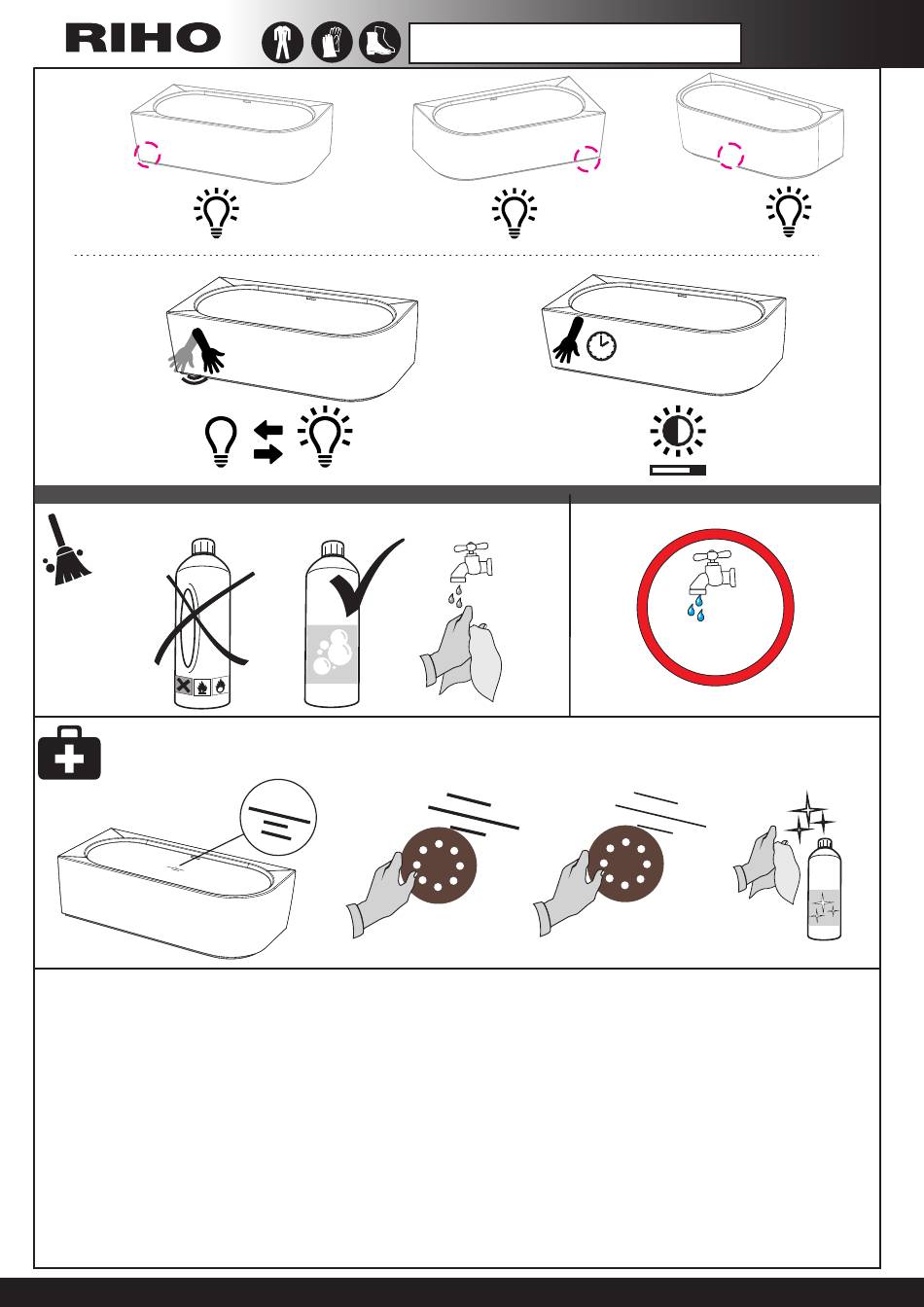 RIHO