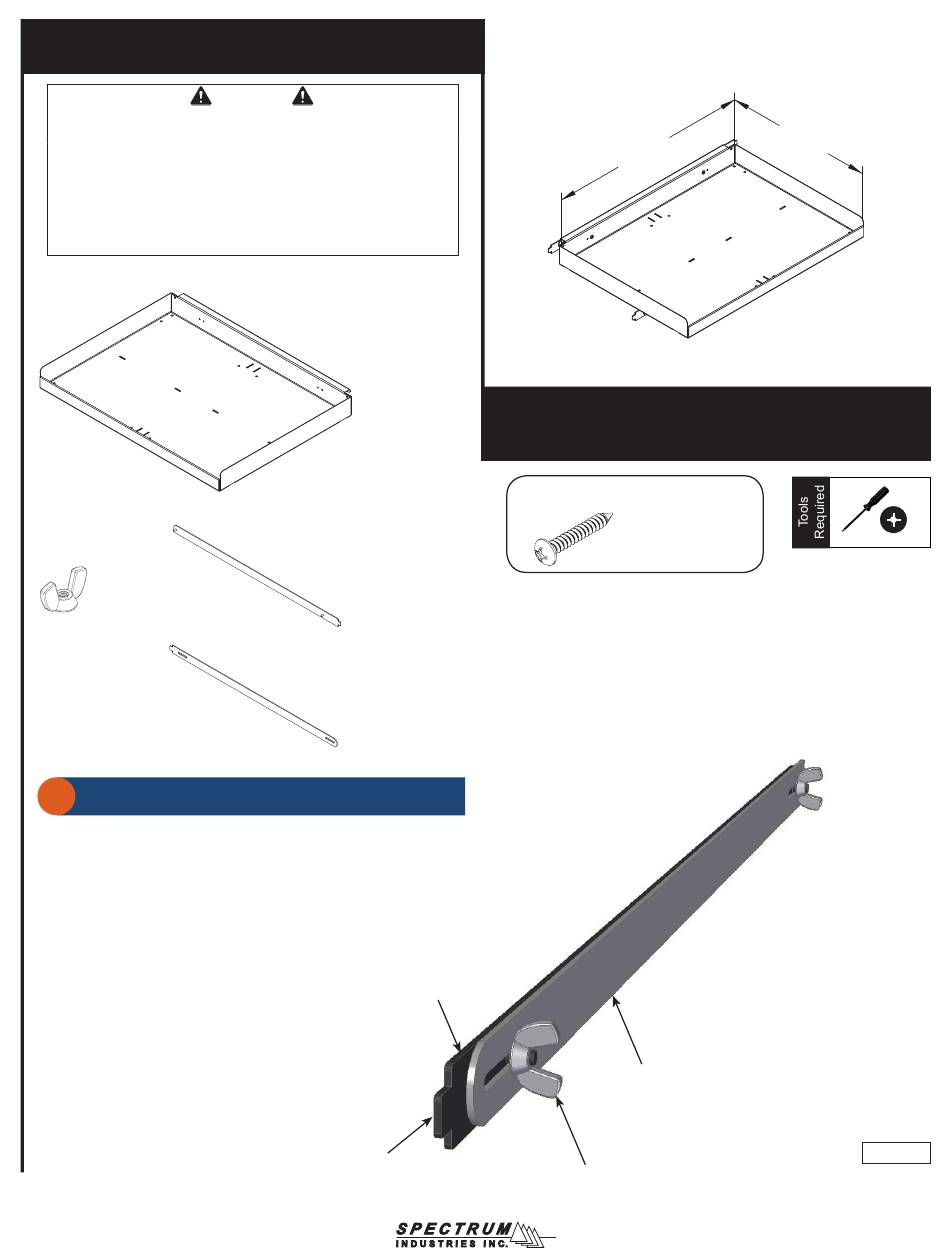 Tools Required

SPECTRUM INDUSTRIES INC.