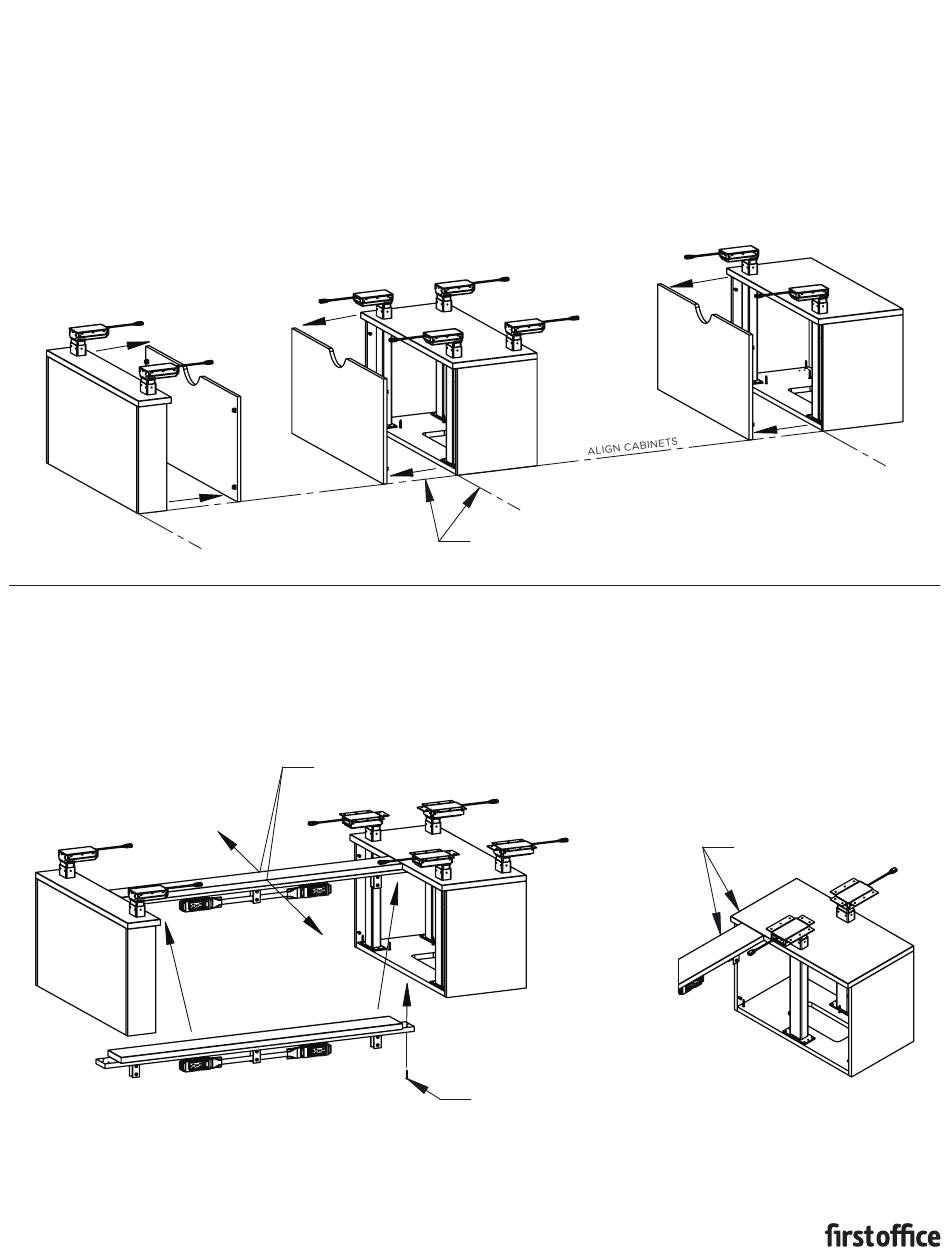 ALIGN CABINETS

firstoffice