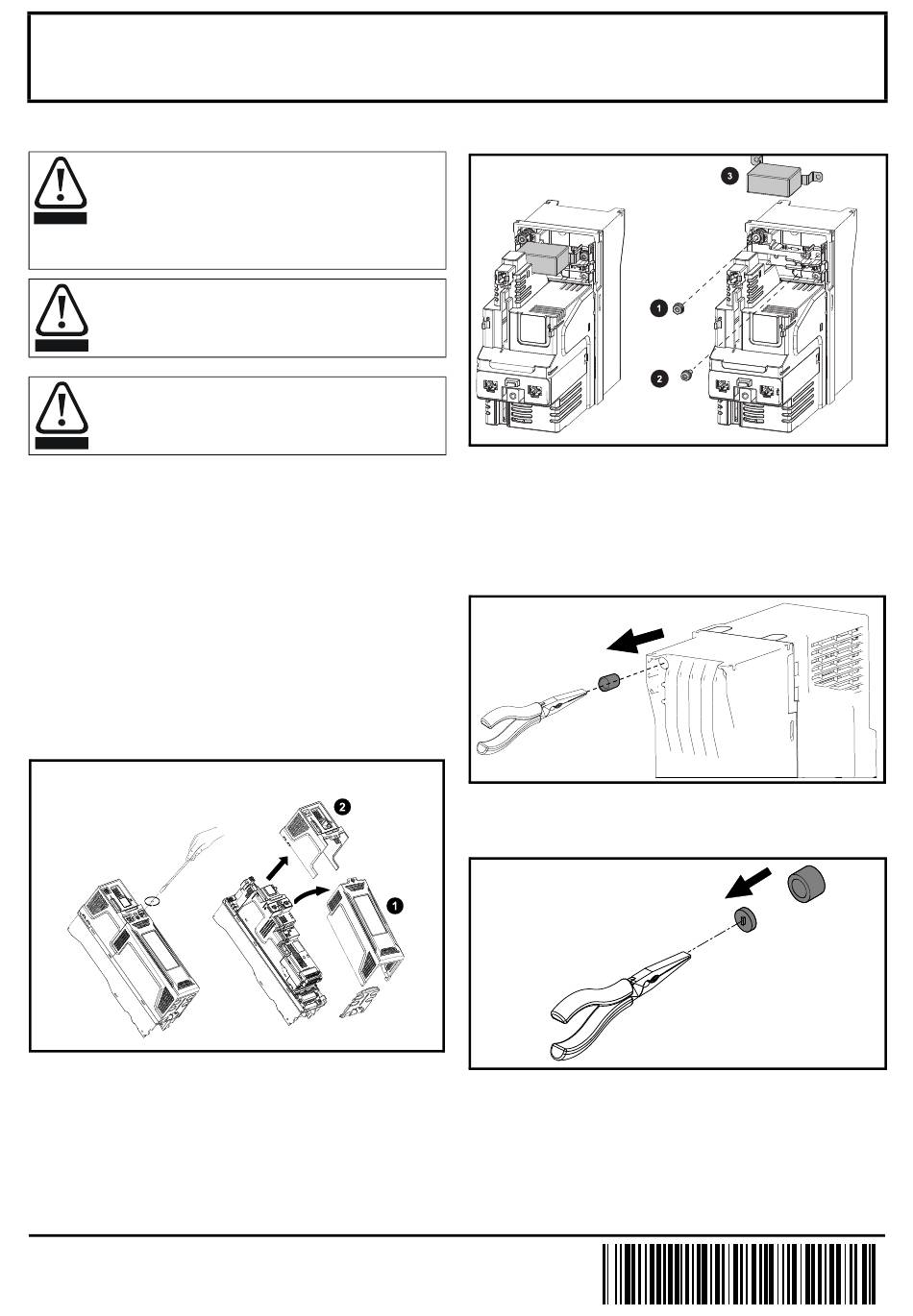 3

1

2

2

1