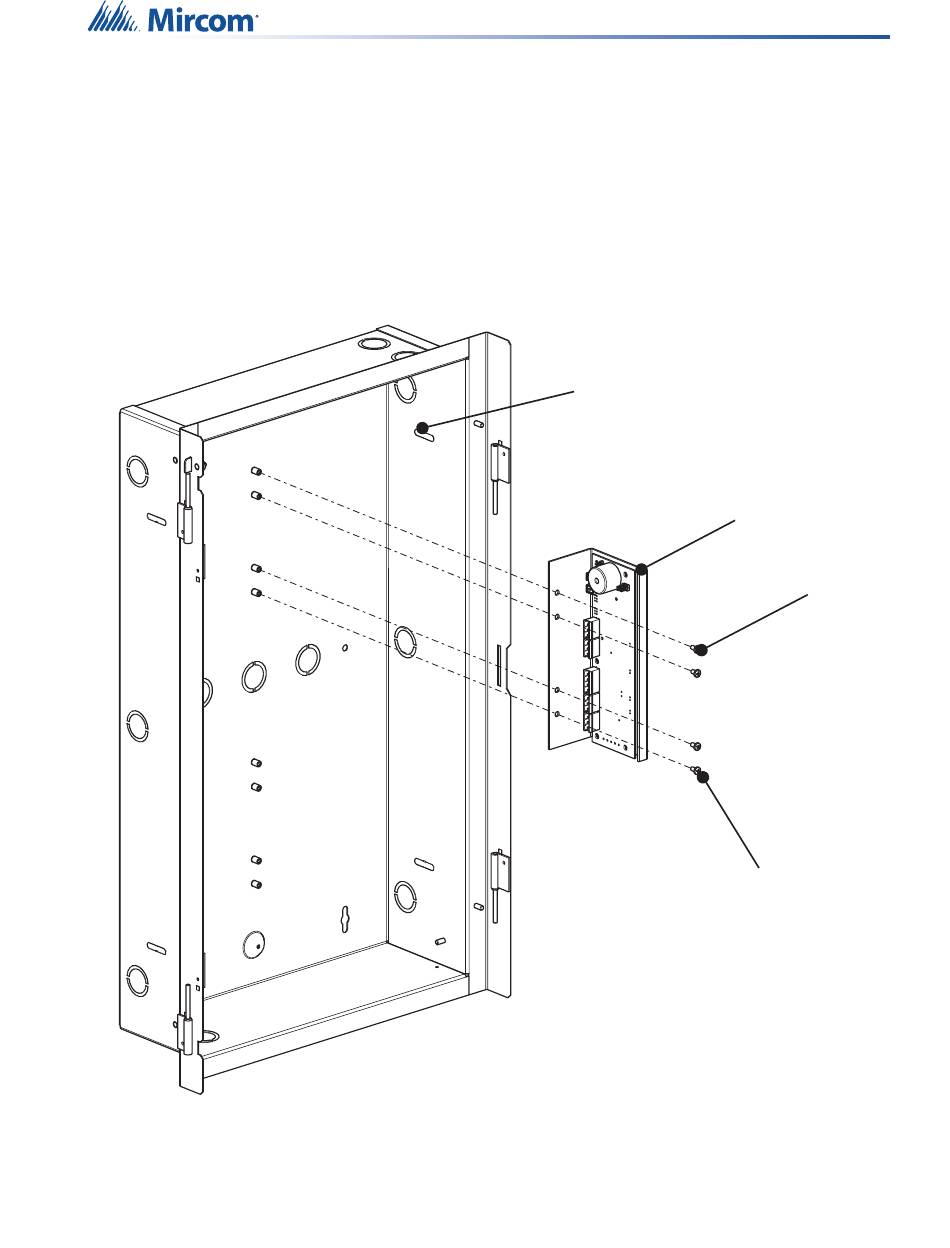 Mircom