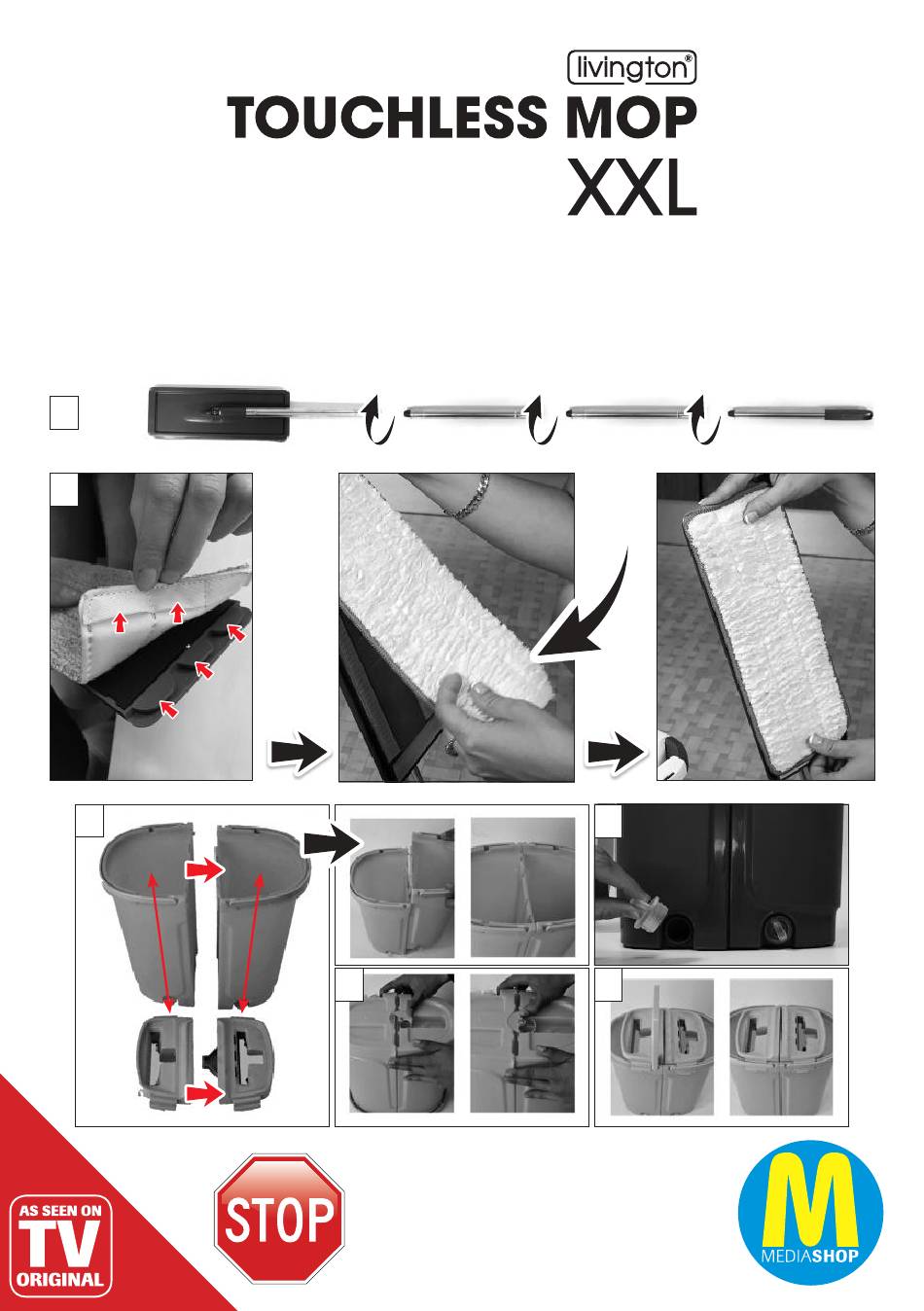 livington®

TOUCHLESS MOP

XXL

AS SEEN ON TV ORIGINAL

STOP

M MEDIASHOP