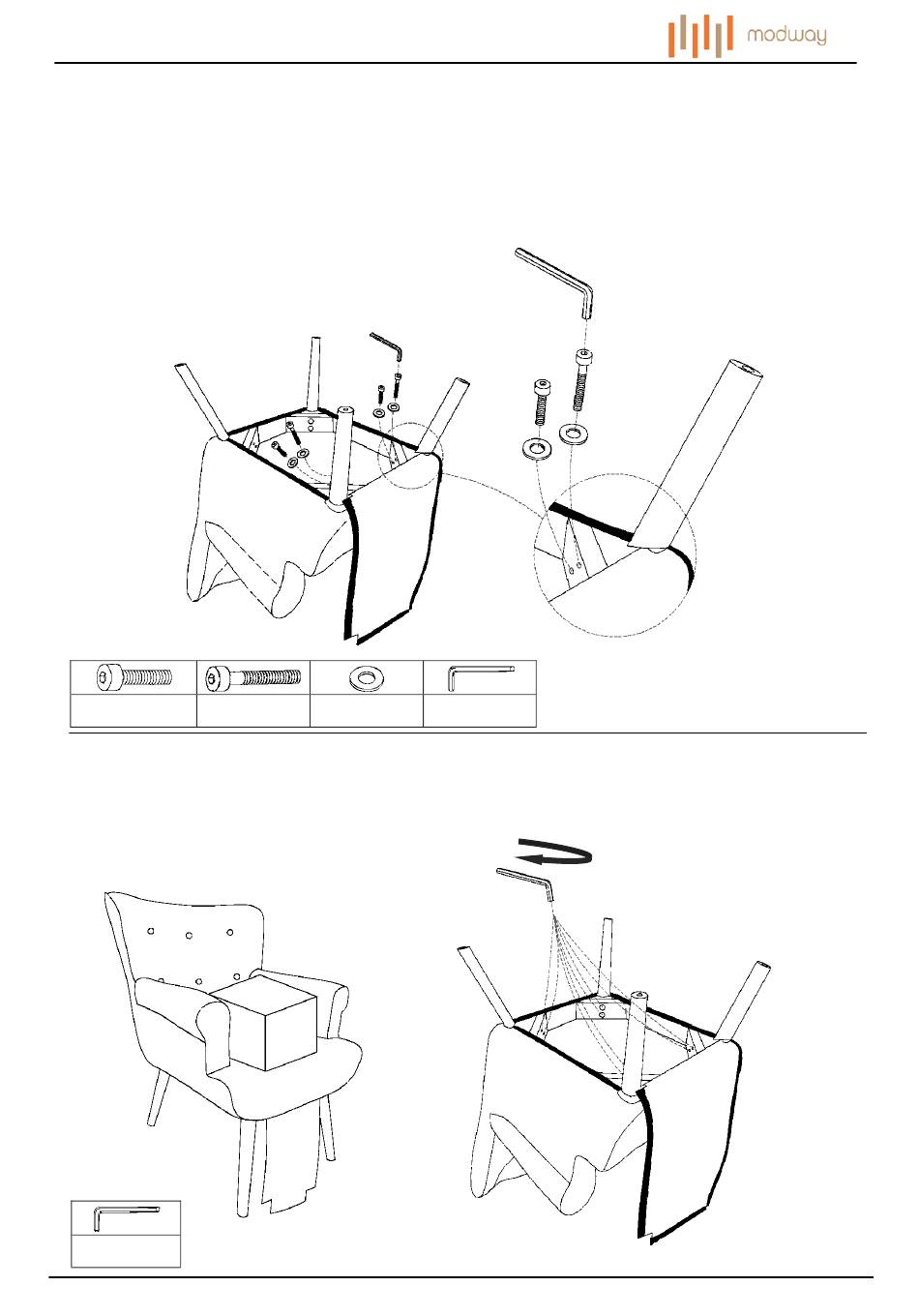 modway