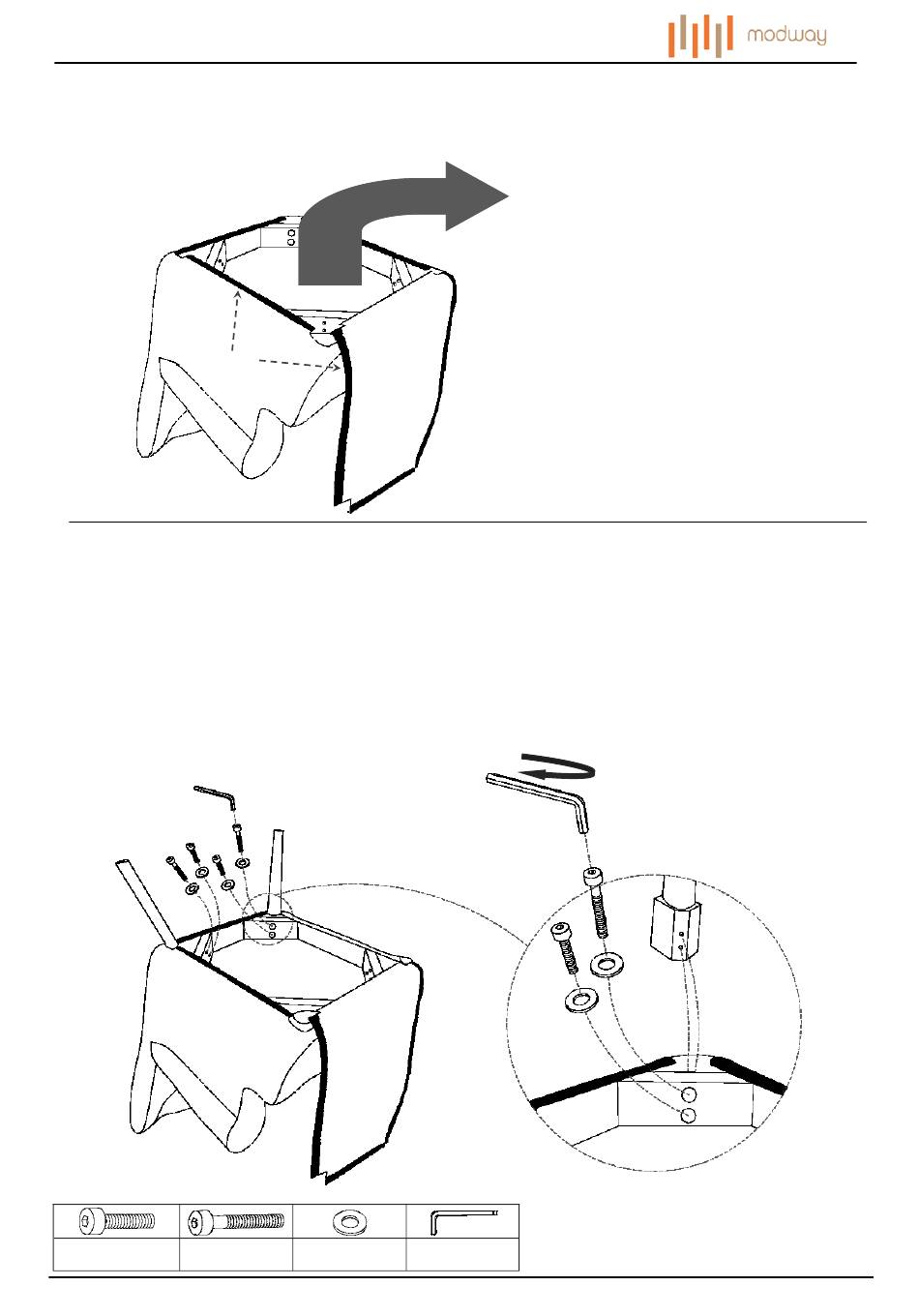 modway