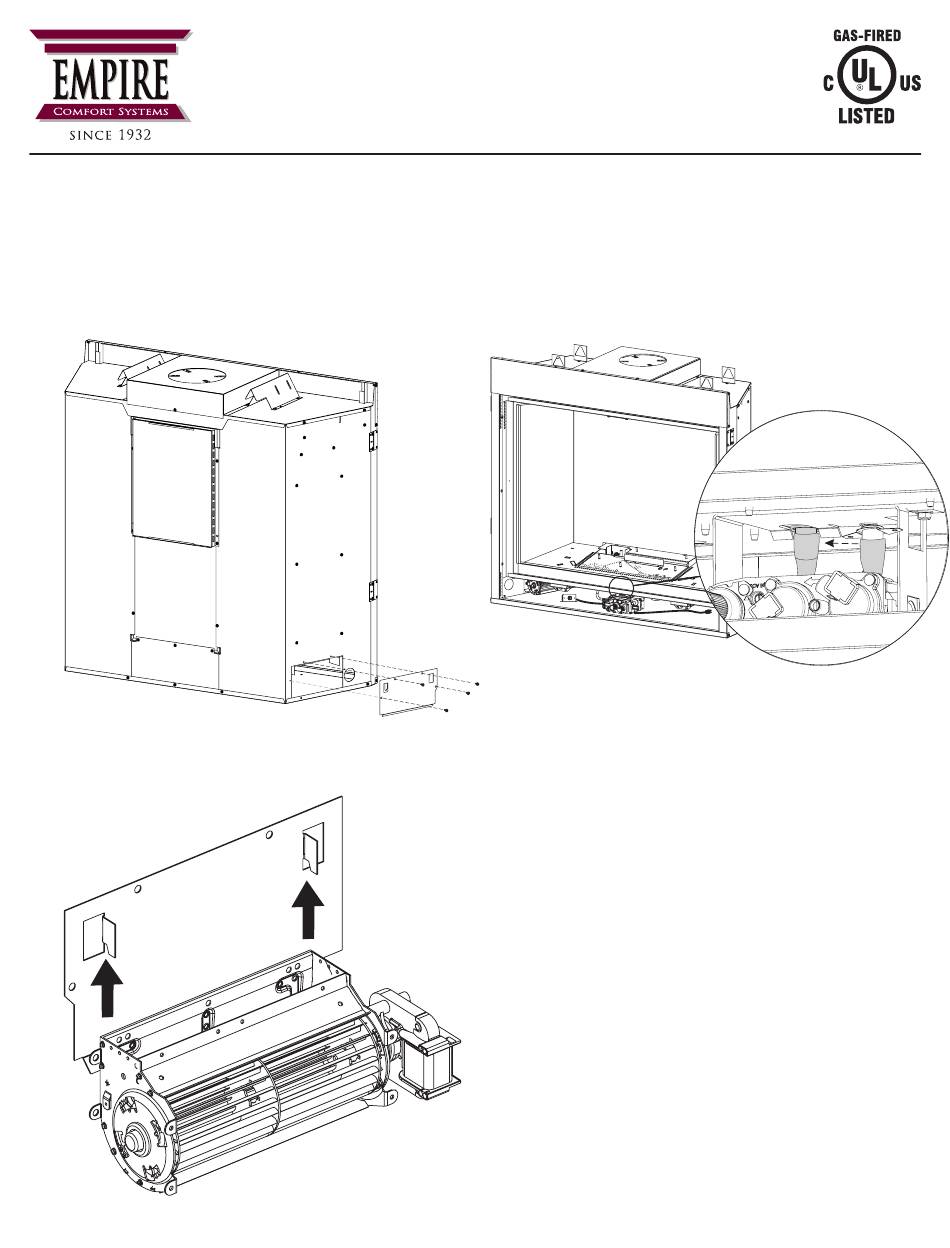 EMPIRE
Comfort Systems
SINCE 1932

GAS-FIRED
C UL US
LISTED