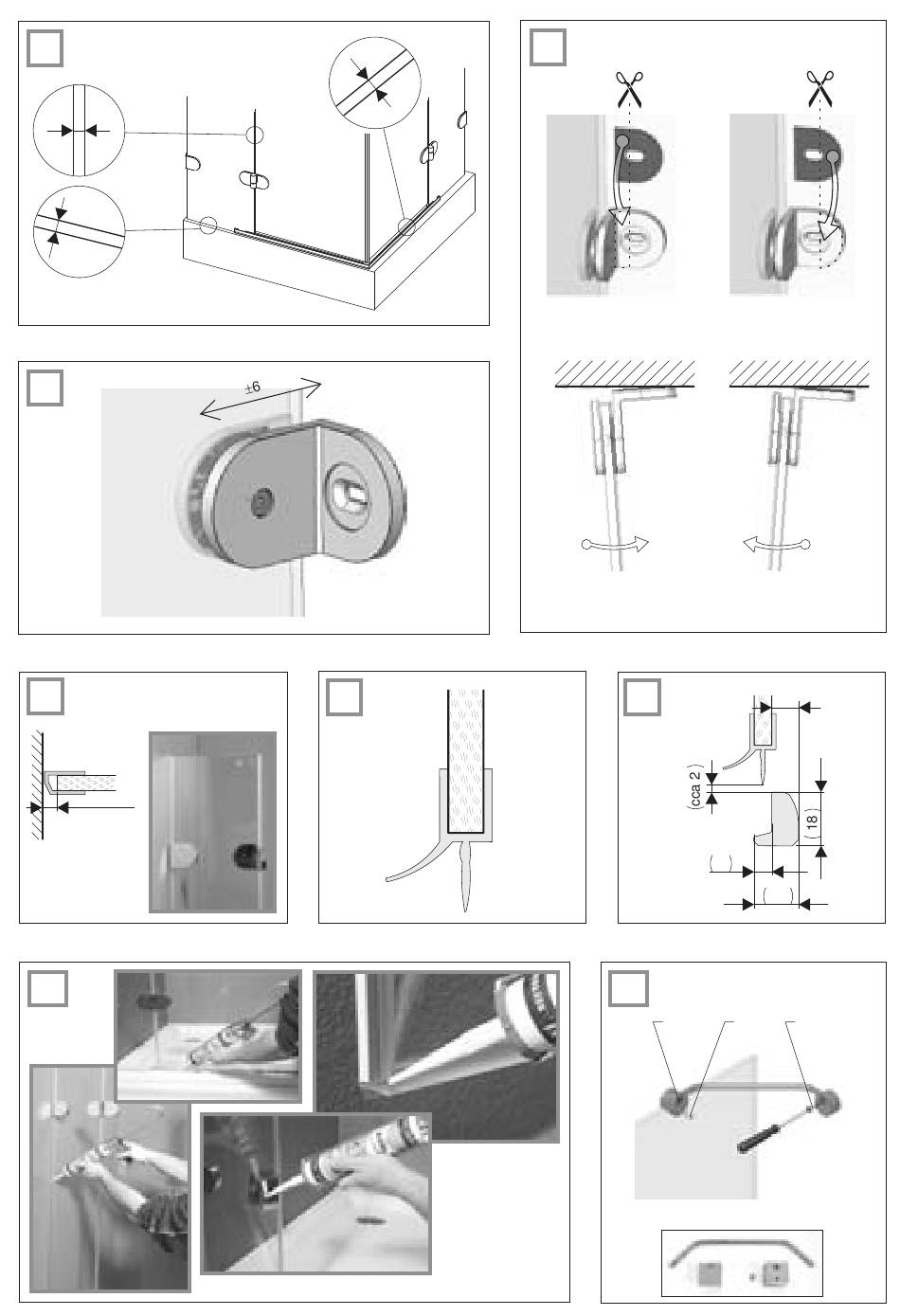 ±6

(cca 2)

(18)

( )

( )