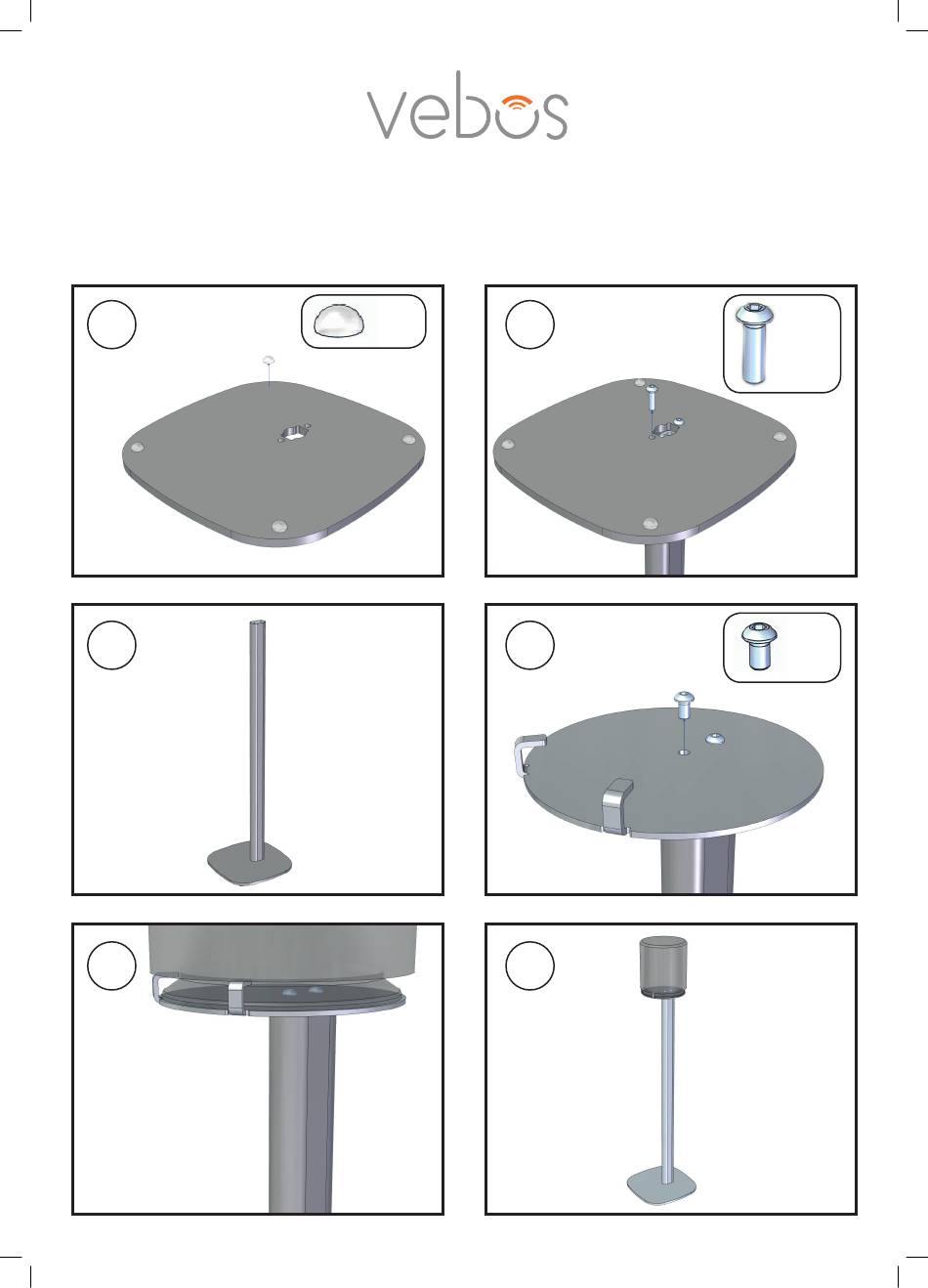 vebos