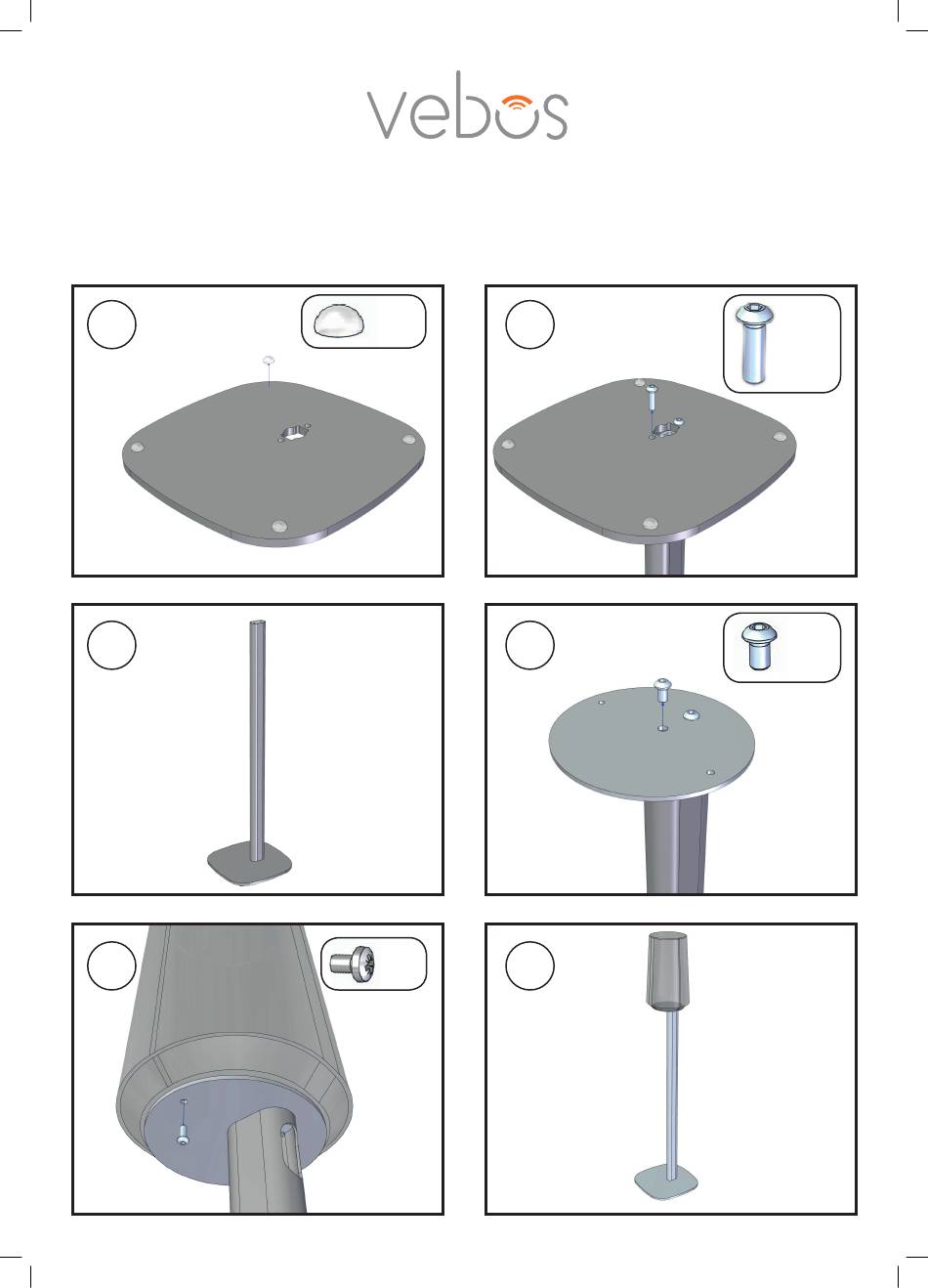 vebos