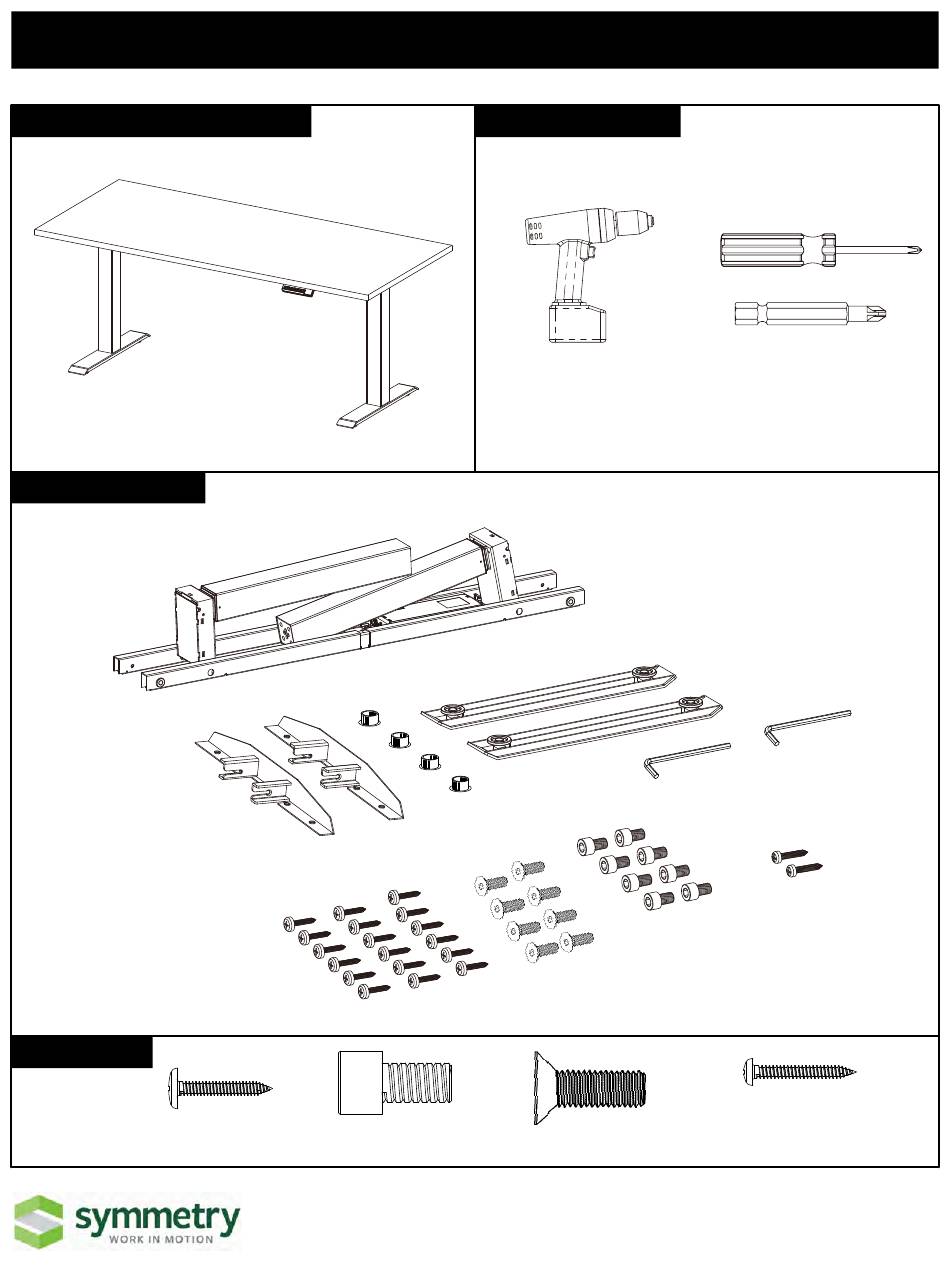 symmetry
WORK IN MOTION