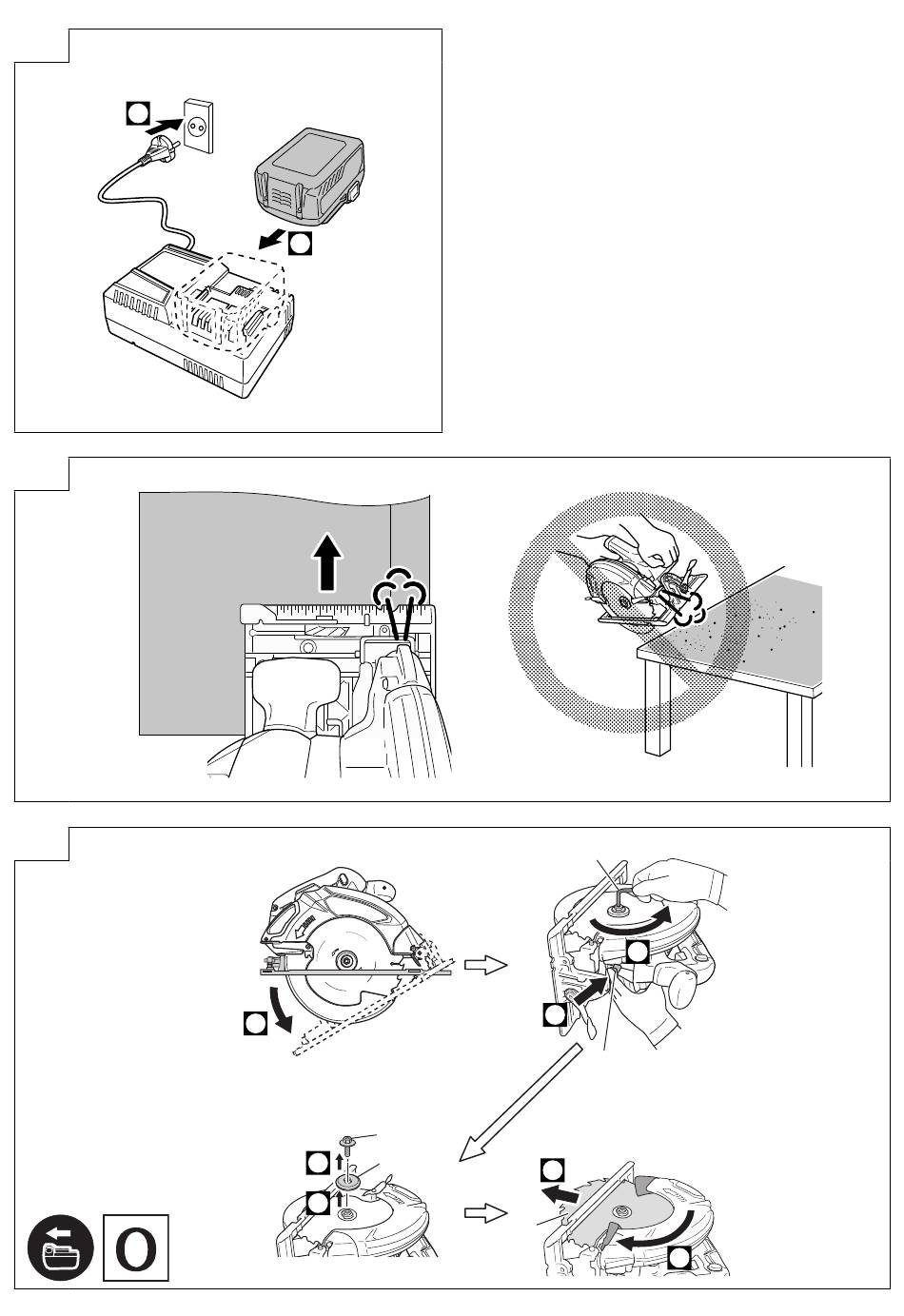 O