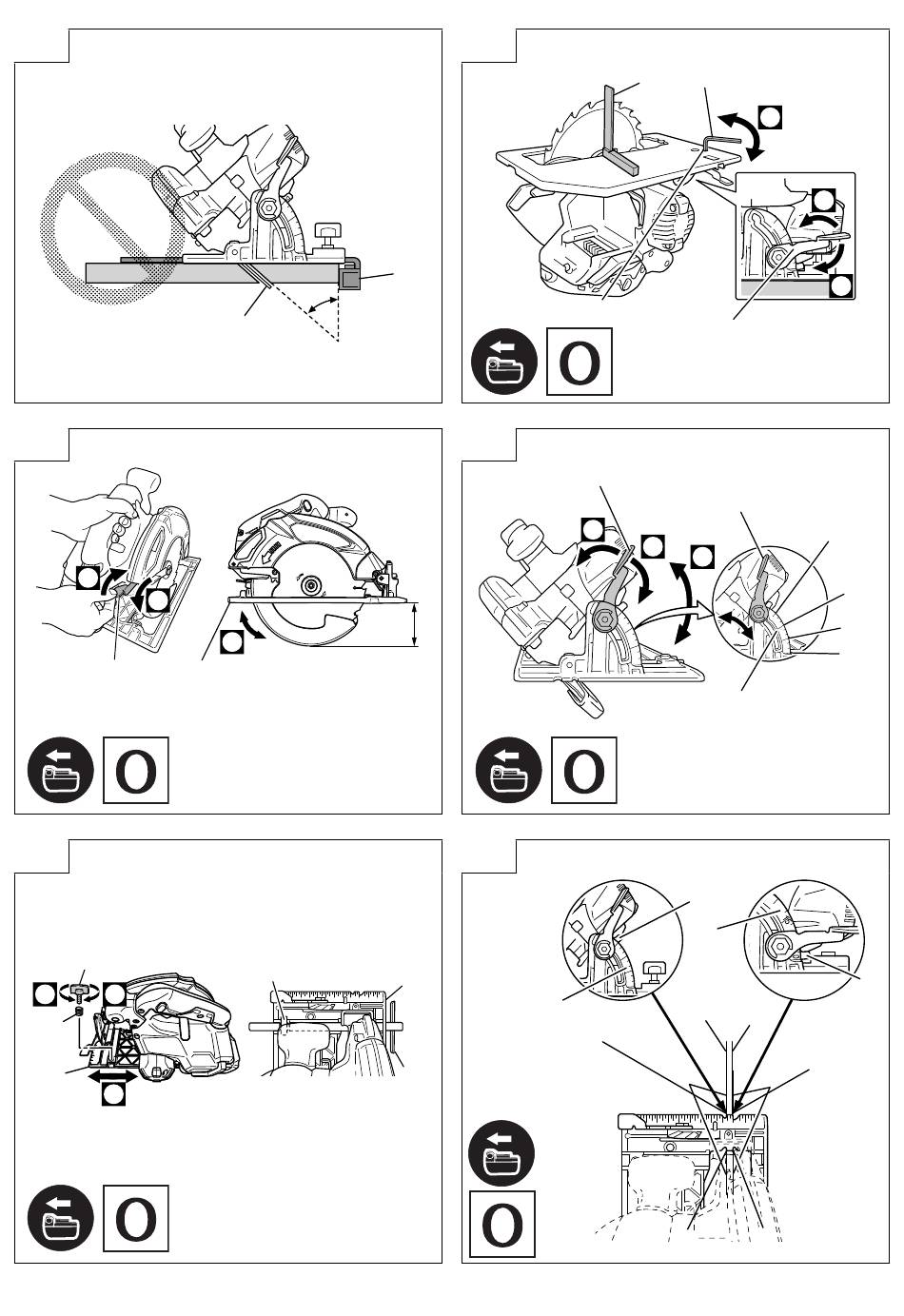 O

O

O

O

O