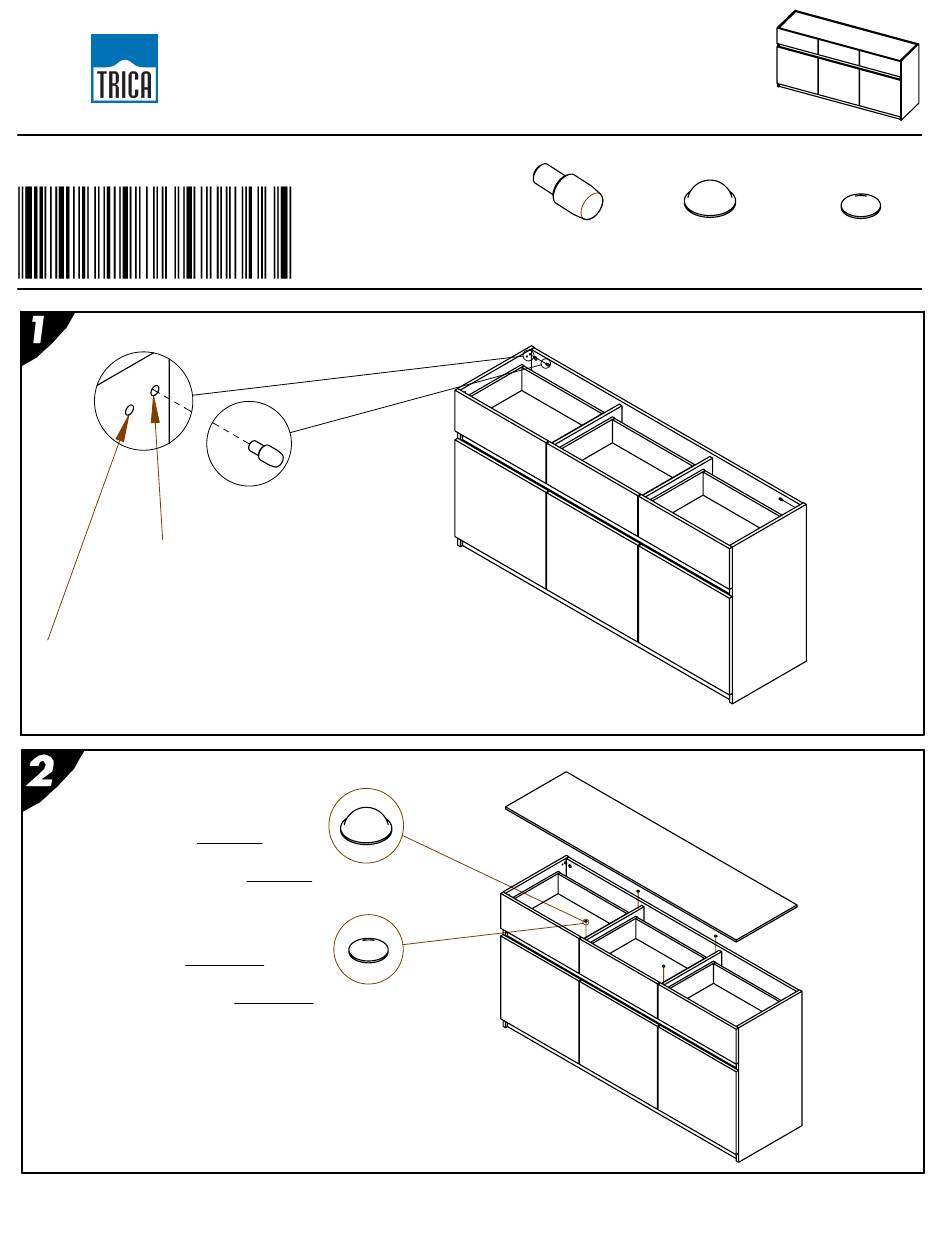 TRICA

1

2