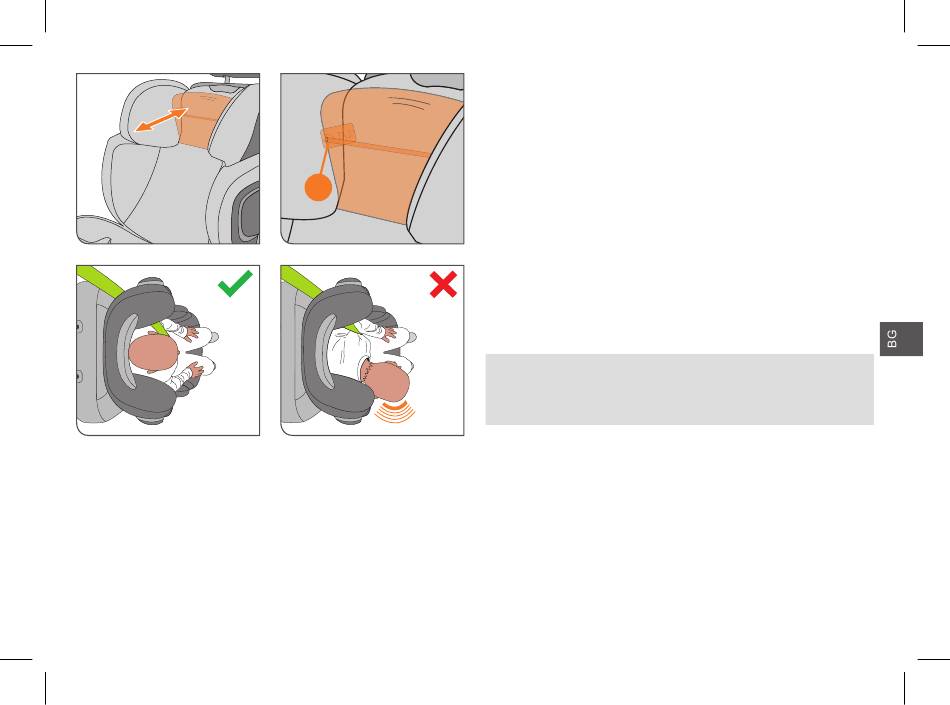 BG