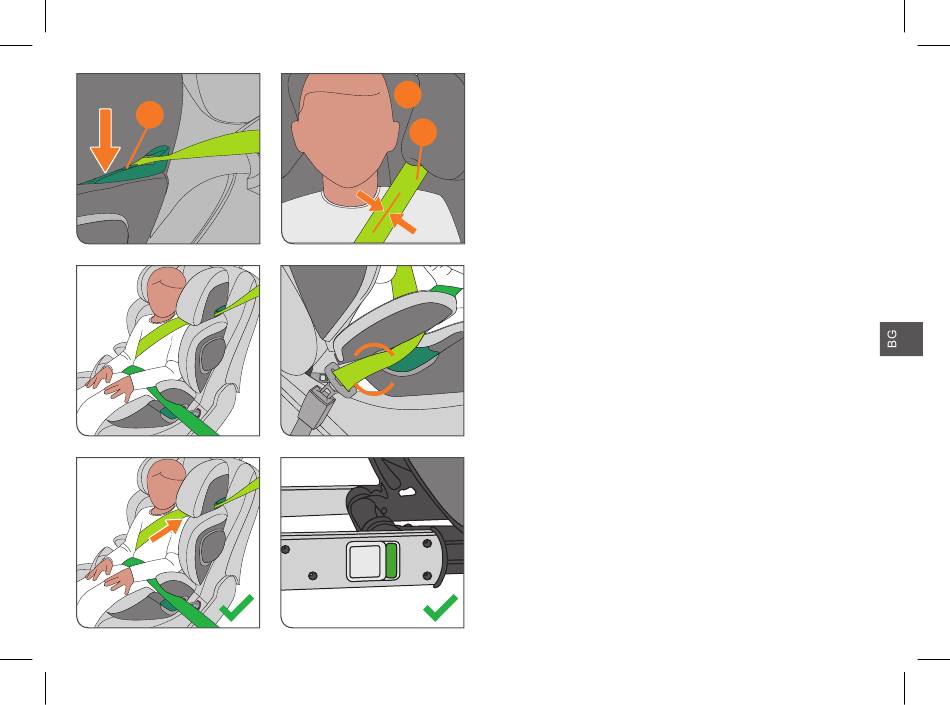 BG