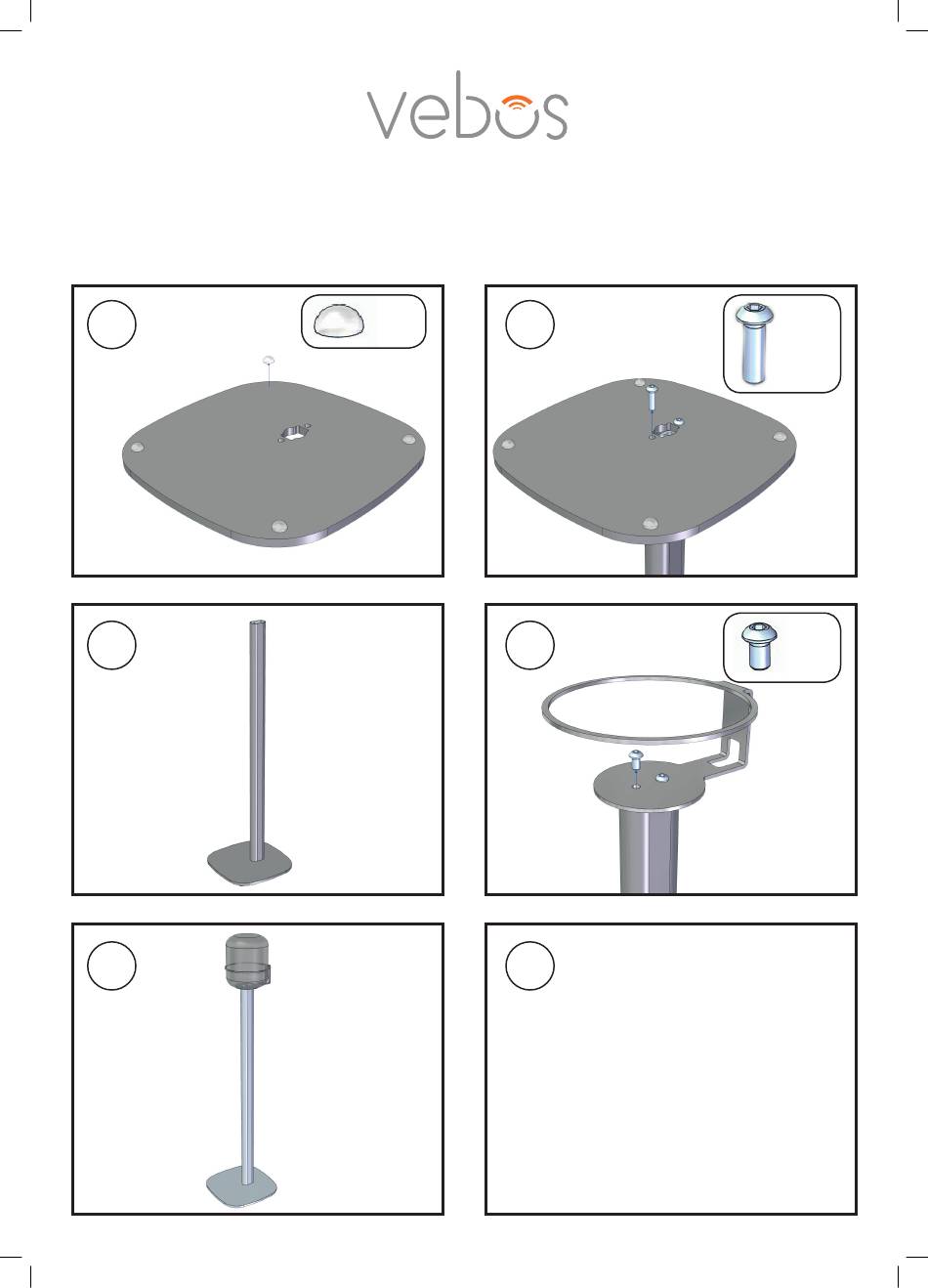 vebos